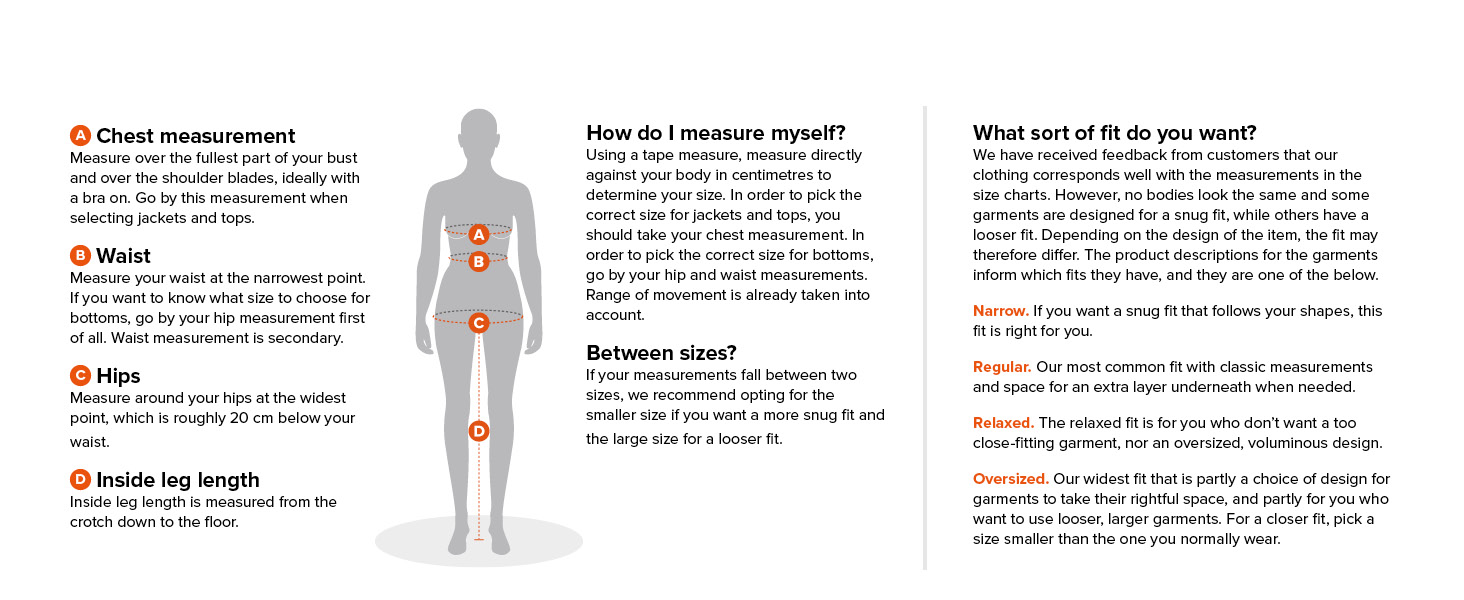 A Chest measurement
Measure over the fullest part of your bust and over the shoulder blades, ideally with a bra on. Go by this measurement when selecting jackets and tops.

B Waist
Measure your waist at the narrowest point. If you want to know what size to choose for bottoms, go by your hip measurement first of all. Waist measurement is secondary.

C Hips
Measure around your hips at the widest point, which is roughly 20 cm below your waist.

D Inside leg length
Inside leg length is measured from the crotch down to the floor.

A
B
C
D

How do I measure myself?
Using a tape measure, measure directly against your body in centimetres to determine your size. In order to pick the correct size for jackets and tops, you should take your chest measurement. In order to pick the correct size for bottoms, go by your hip and waist measurements. Range of movement is already taken into account.

Between sizes?
If your measurements fall between two sizes, we recommend opting for the smaller size if you want a more snug fit and the large size for a looser fit.

What sort of fit do you want?
We have received feedback from customers that our clothing corresponds well with the measurements in the size charts. However, no bodies look the same and some garments are designed for a snug fit, while others have a looser fit. Depending on the design of the item, the fit may therefore differ. The product descriptions for the garments inform which fits they have, and they are one of the below.

Narrow. If you want a snug fit that follows your shapes, this fit is right for you.

Regular. Our most common fit with classic measurements and space for an extra layer underneath when needed.

Relaxed. The relaxed fit is for you who don't want a too close-fitting garment, nor an oversized, voluminous design.

Oversized. Our widest fit that is partly a choice of design for garments to take their rightful space, and partly for you who want to use looser, larger garments. For a closer fit, pick a size smaller than the one you normally wear.