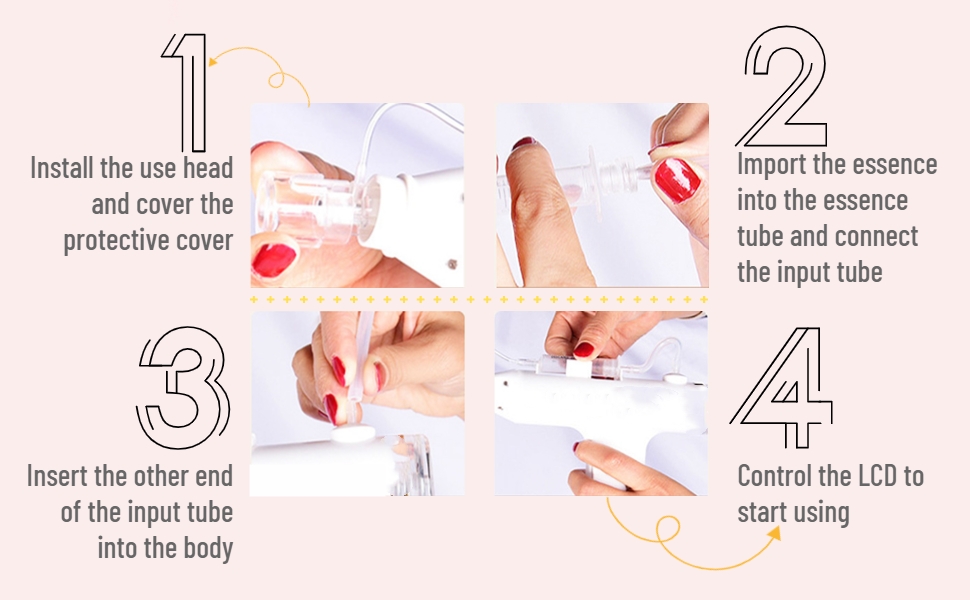 1

Install the use head and cover the protective cover

2

Import the essence into the essence tube and connect the input tube

3

Insert the other end of the input tube into the body

4

Control the LCD to start using