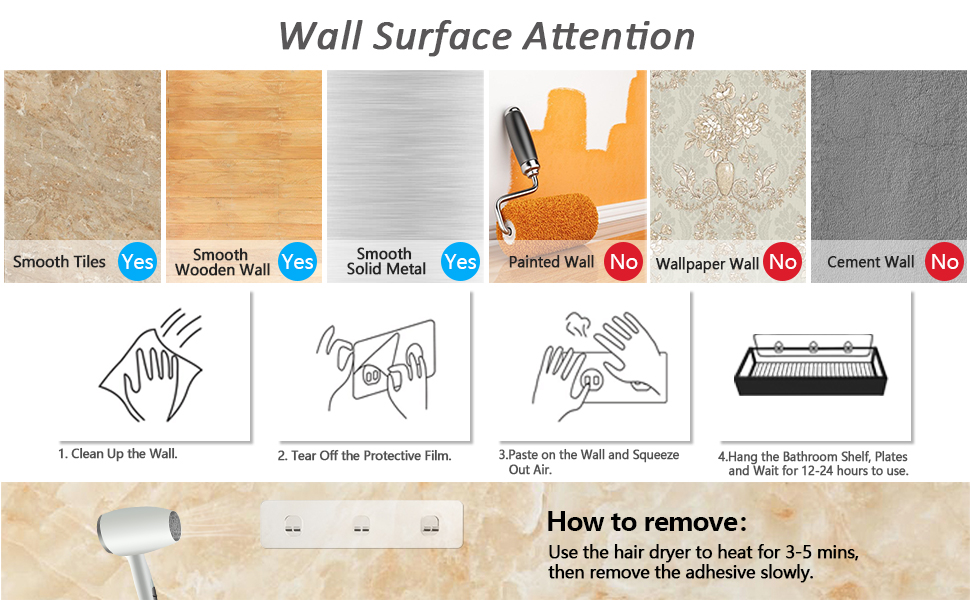 Wall Surface Attention

Smooth Tiles Yes

Smooth Wooden Wall Yes

Smooth Solid Metal Yes

Painted Wall No

Wallpaper Wall No

Cement Wall No

1. Clean Up the Wall.

2. Tear Off the Protective Film.

3.Paste on the Wall and Squeeze Out Air.

4.Hang the Bathroom Shelf, Plates and Wait for 12-24 hours to use.

How to remove:
Use the hair dryer to heat for 3-5 mins, then remove the adhesive slowly.