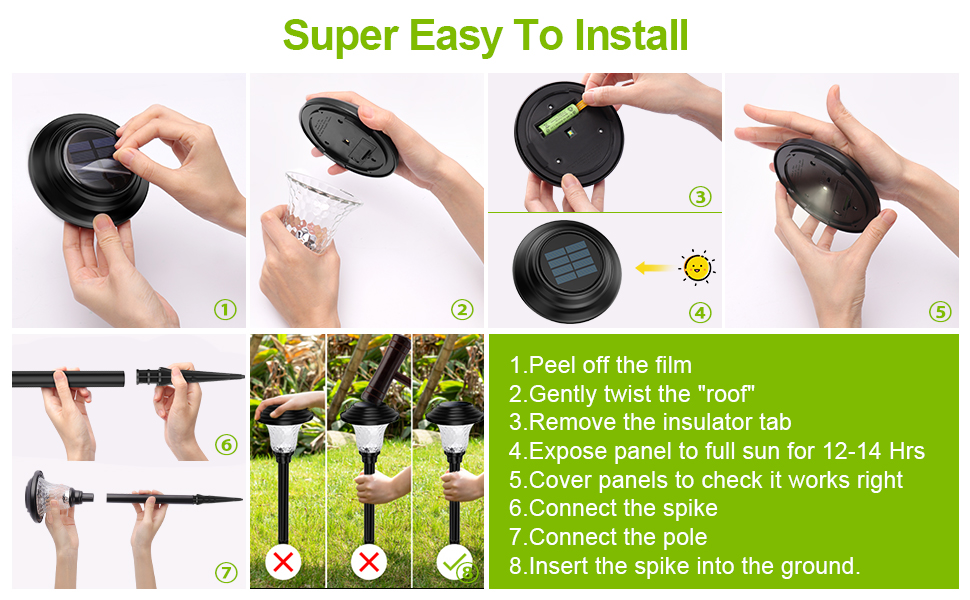 Super Easy To Install

①

②

③

④

⑤

⑥

⑦

⑧

1.Peel off the film
2.Gently twist the "roof"
3.Remove the insulator tab
4.Expose panel to full sun for 12-14 Hrs
5.Cover panels to check it works right
6.Connect the spike
7.Connect the pole
8.Insert the spike into the ground.