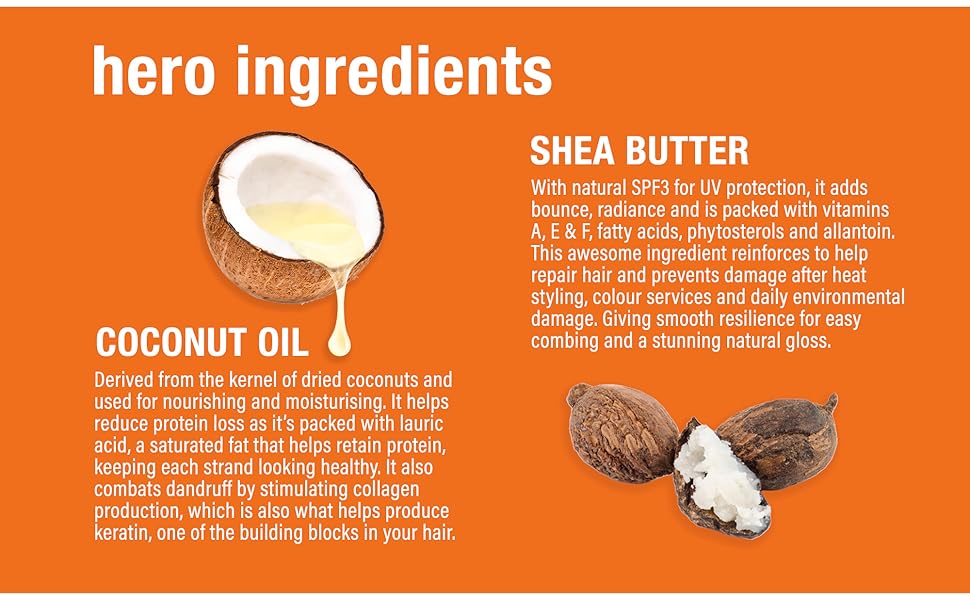 hero ingredients

COCONUT OIL

Derived from the kernel of dried coconuts and used for nourishing and moisturising. It helps reduce protein loss as it's packed with lauric acid, a saturated fat that helps retain protein, keeping each strand looking healthy. It also combats dandruff by stimulating collagen production, which is also what helps produce keratin, one of the building blocks in your hair.

SHEA BUTTER

With natural SPF3 for UV protection, it adds bounce, radiance and is packed with vitamins A, E & F, fatty acids, phytosterols and allantoin. This awesome ingredient reinforces to help repair hair and prevents damage after heat styling, colour services and daily environmental damage. Giving smooth resilience for easy combing and a stunning natural gloss.