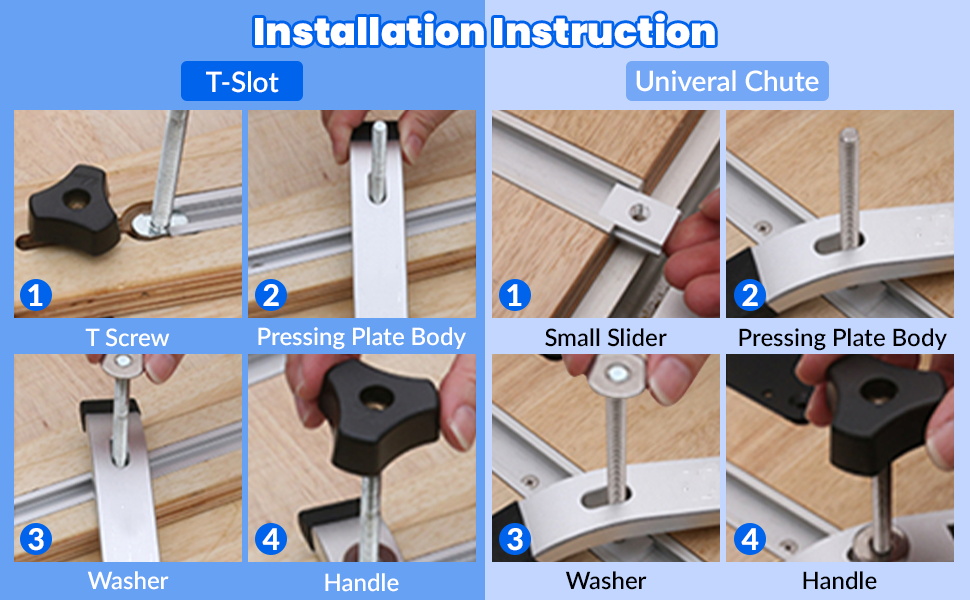 Installation Instruction

T-Slot

1
T Screw

2
Pressing Plate Body

3
Washer

4
Handle

Univeral Chute

1
Small Slider

2
Pressing Plate Body

3
Washer

4
Handle