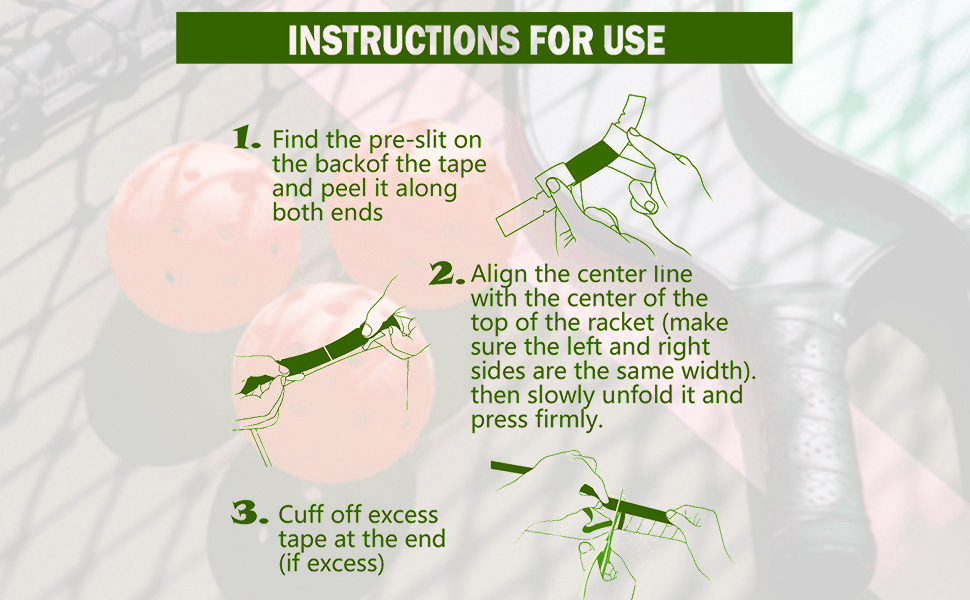 INSTRUCTIONS FOR USE

1. Find the pre-slit on the backof the tape and peel it along both ends

2. Align the center line with the center of the top of the racket (make sure the left and right sides are the same width). then slowly unfold it and press firmly.

3. Cuff off excess tape at the end (if excess)