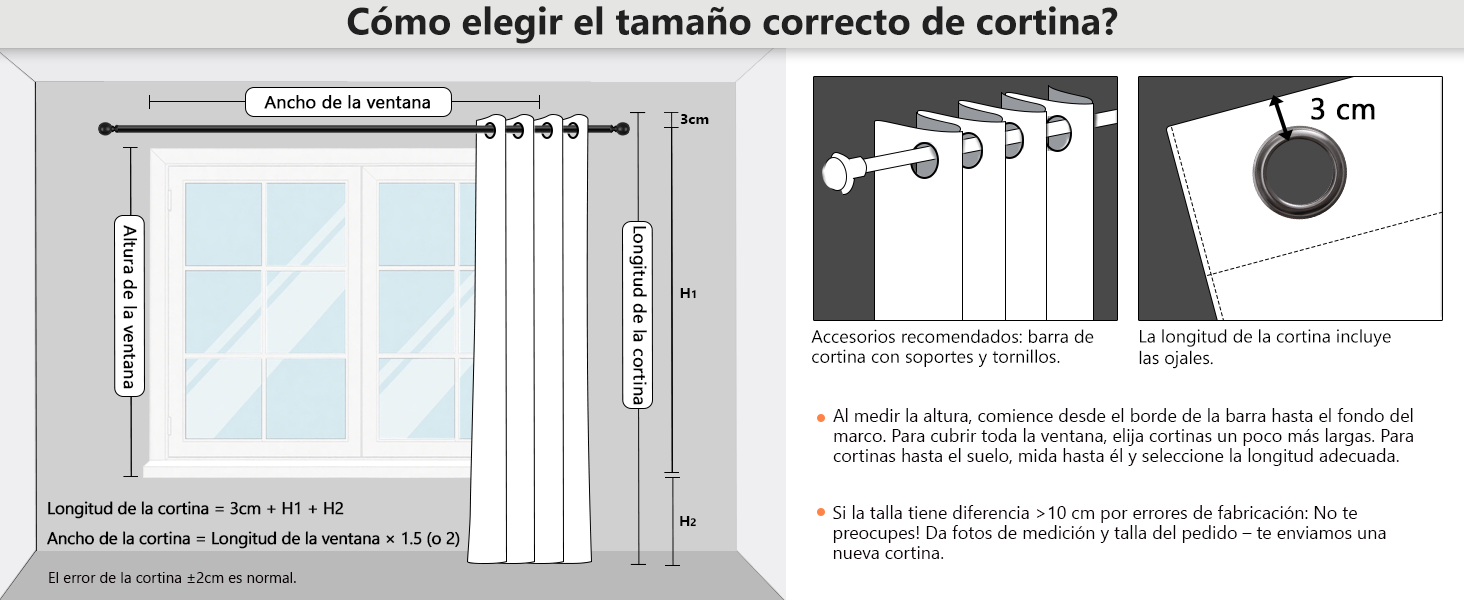 Cómo elegir el tamaño correcto de cortina?

Ancho de la ventana

3cm

Altura de la ventana

Longitud de la cortina

H1

H2

Longitud de la cortina = 3cm + H1 + H2

Ancho de la cortina = Longitud de la ventana × 1.5 (o 2)

El error de la cortina ±2cm es normal.

3 cm

Accesorios recomendados: barra de cortina con soportes y tornillos.

La longitud de la cortina incluye las ojales.

Al medir la altura, comience desde el borde de la barra hasta el fondo del marco. Para cubrir toda la ventana, elija cortinas un poco más largas. Para cortinas hasta el suelo, mida hasta él y seleccione la longitud adecuada.

Si la talla tiene diferencia >10 cm por errores de fabricación: No te preocupes! Da fotos de medición y talla del pedido – te enviamos una nueva cortina.