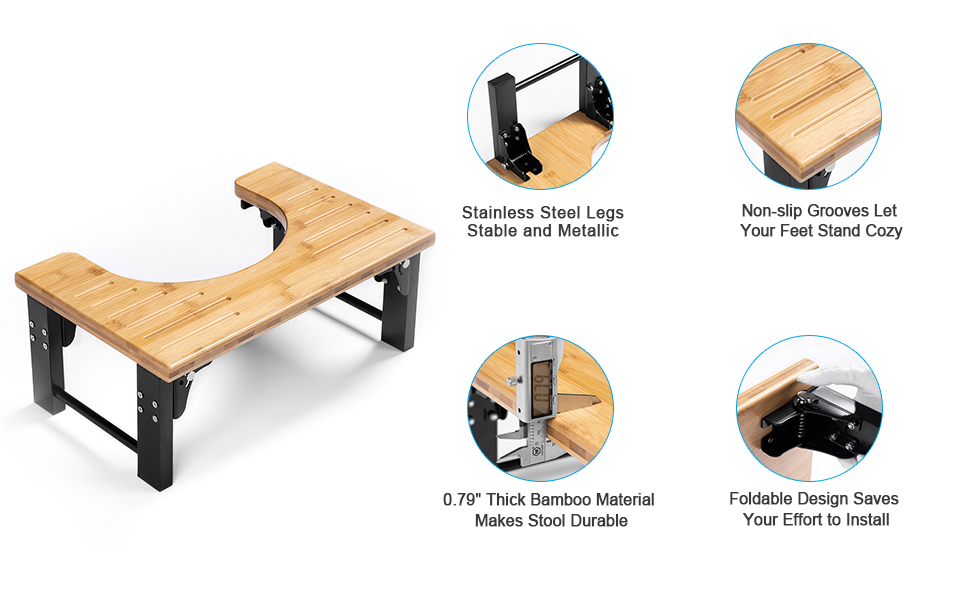 Stainless Steel Legs
Stable and Metallic

Non-slip Grooves Let
Your Feet Stand Cozy

0.79
0.79" Thick Bamboo Material
Makes Stool Durable

Foldable Design Saves
Your Effort to Install