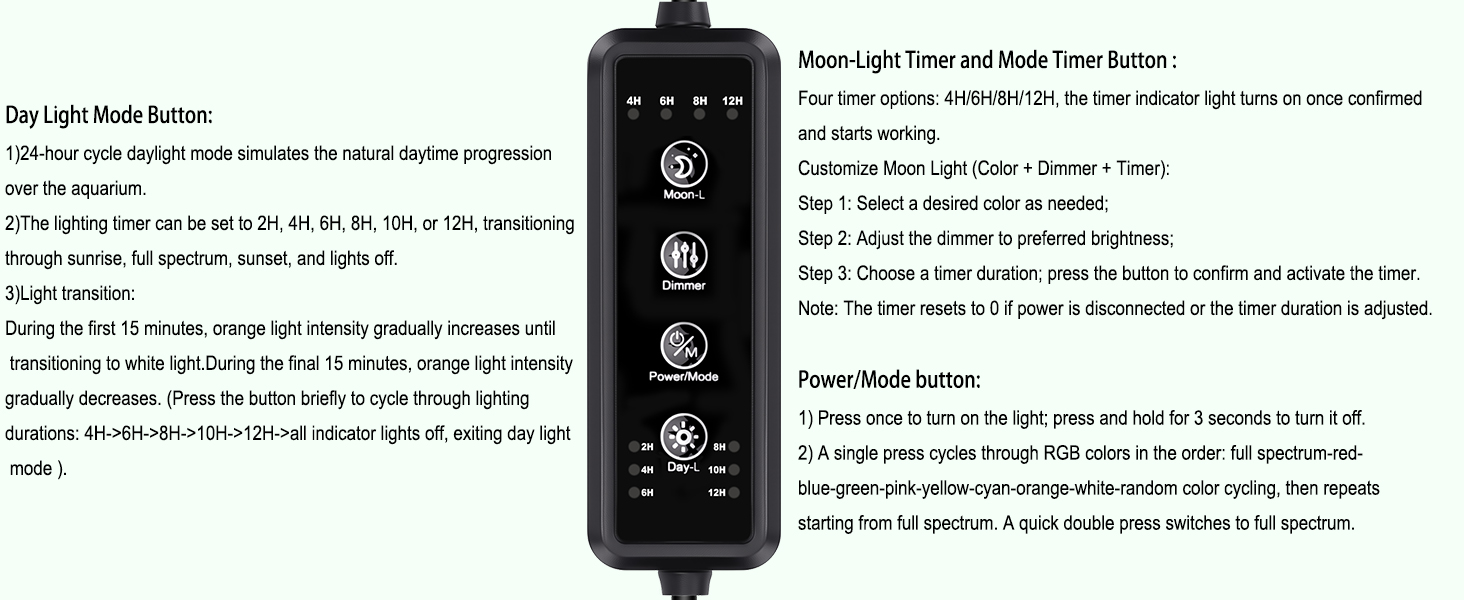 Day Light Mode Button:

1)24-hour cycle daylight mode simulates the natural daytime progression over the aquarium.

2)The lighting timer can be set to 2H, 4H, 6H, 8H, 10H, or 12H, transitioning through sunrise, full spectrum, sunset, and lights off.

3)Light transition:

During the first 15 minutes, orange light intensity gradually increases until transitioning to white light.During the final 15 minutes, orange light intensity gradually decreases. (Press the button briefly to cycle through lighting durations: 4H->6H->8H->10H->12H->all indicator lights off, exiting day light mode ).

4H 6H 8H 12H

Moon-L

Dimmer

Power/Mode

2H 4H 6H Day-L 8H 10H 12H

Moon-Light Timer and Mode Timer Button :

Four timer options: 4H/6H/8H/12H, the timer indicator light turns on once confirmed and starts working.

Customize Moon Light (Color + Dimmer + Timer):

Step 1: Select a desired color as needed;

Step 2: Adjust the dimmer to preferred brightness;

Step 3: Choose a timer duration; press the button to confirm and activate the timer.

Note: The timer resets to 0 if power is disconnected or the timer duration is adjusted.

Power/Mode button:

1) Press once to turn on the light; press and hold for 3 seconds to turn it off.

2) A single press cycles through RGB colors in the order: full spectrum-red-blue-green-pink-yellow-cyan-orange-white-random color cycling, then repeats starting from full spectrum. A quick double press switches to full spectrum.