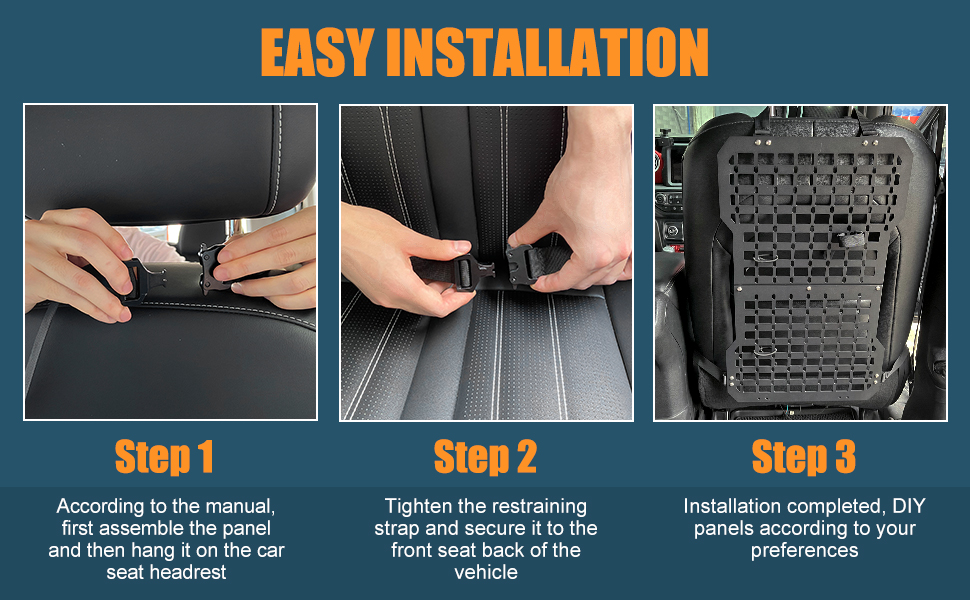 EASY INSTALLATION

Step 1

According to the manual, first assemble the panel and then hang it on the car seat headrest

Step 2

Tighten the restraining strap and secure it to the front seat back of the vehicle

Step 3

Installation completed, DIY panels according to your preferences