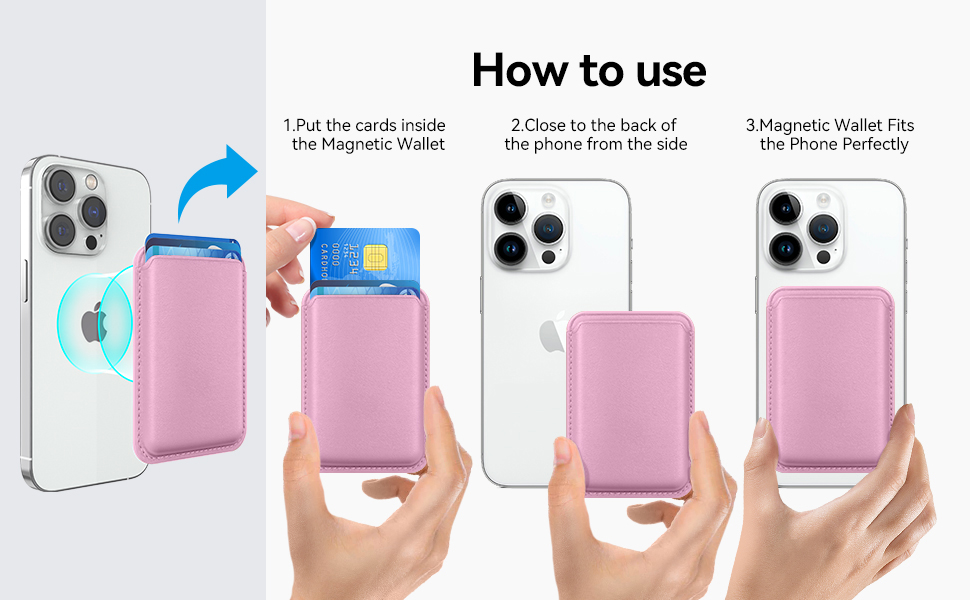 How to use

1.Put the cards inside the Magnetic Wallet

2.Close to the back of the phone from the side

3.Magnetic Wallet Fits the Phone Perfectly

1234
0000
CARDHO