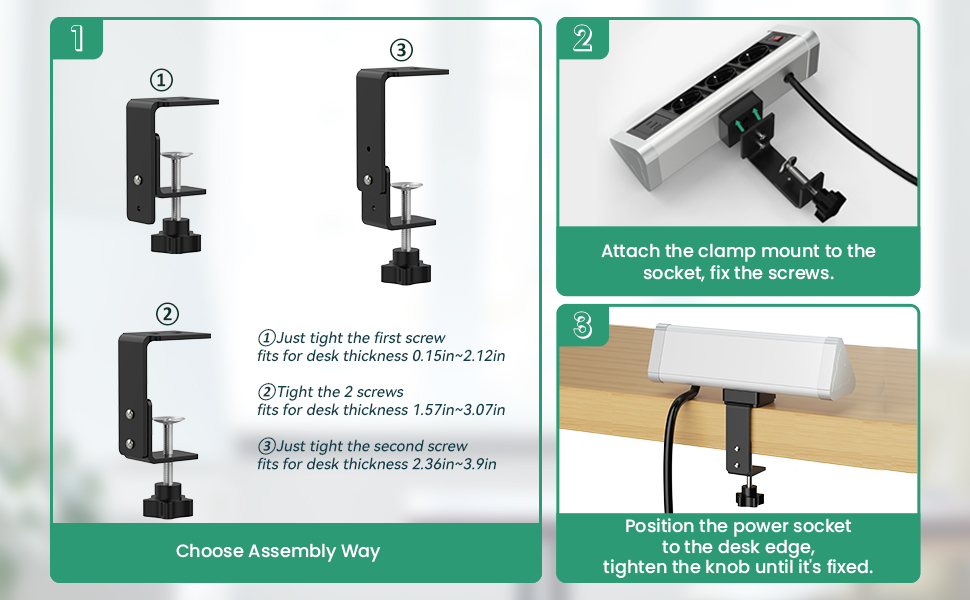 1

①

③

②

①Just tight the first screw fits for desk thickness 0.15in~2.12in

②Tight the 2 screws fits for desk thickness 1.57in~3.07in

③Just tight the second screw fits for desk thickness 2.36in~3.9in

Choose Assembly Way

2

Attach the clamp mount to the socket, fix the screws.

3

Position the power socket to the desk edge, tighten the knob until it's fixed.