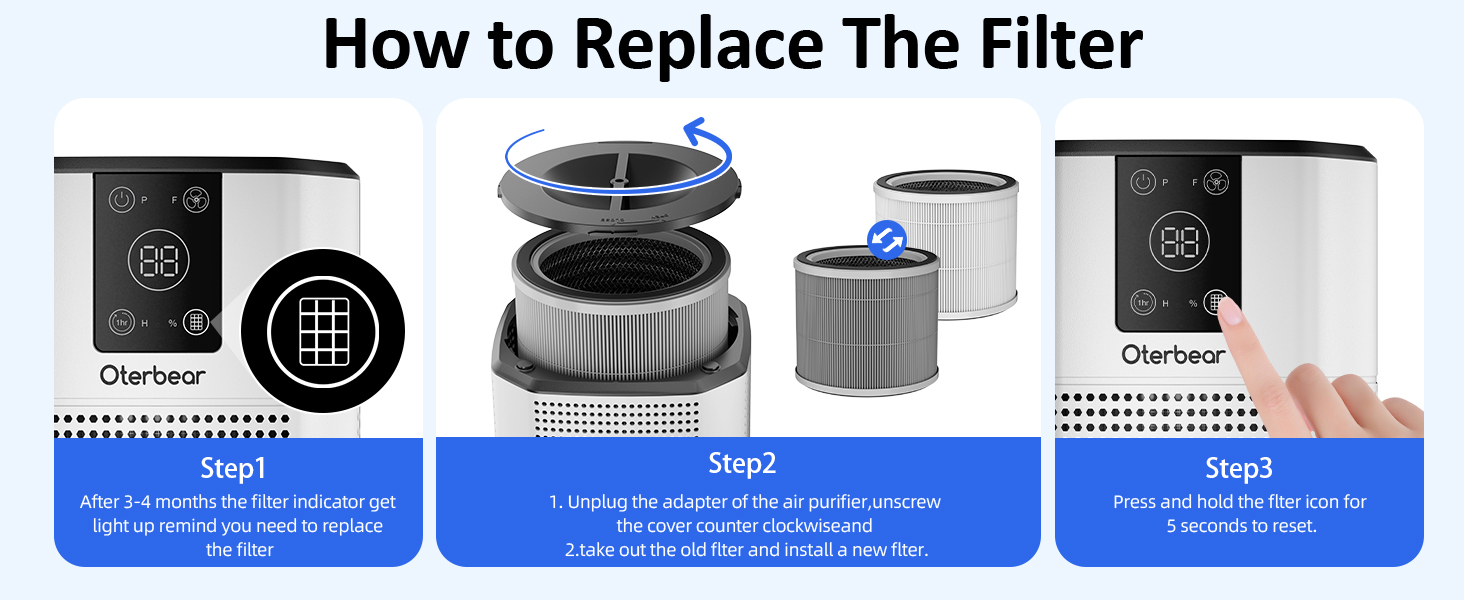 How to Replace The Filter

P F

88

1hr H %

Oterbear

Step1

After 3-4 months the filter indicator get light up remind you need to replace the filter

Step2

1. Unplug the adapter of the air purifier,unscrew the cover counter clockwiseand
2.take out the old flter and install a new flter.

P F

88

1hr H %

Oterbear

Step3

Press and hold the flter icon for 5 seconds to reset.