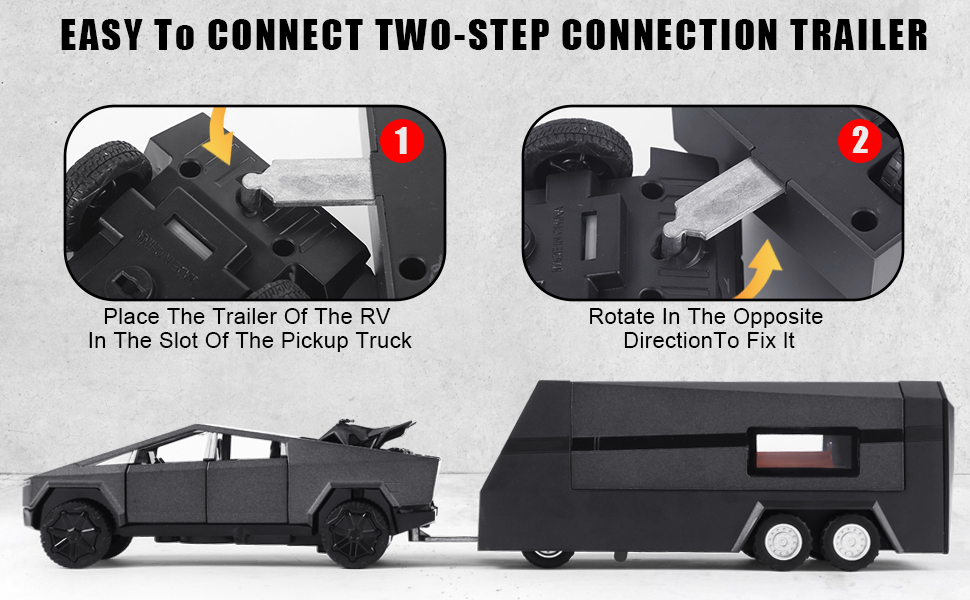 EASY To CONNECT TWO-STEP CONNECTION TRAILER

1

Place The Trailer Of The RV In The Slot Of The Pickup Truck

2

Rotate In The Opposite DirectionTo Fix It