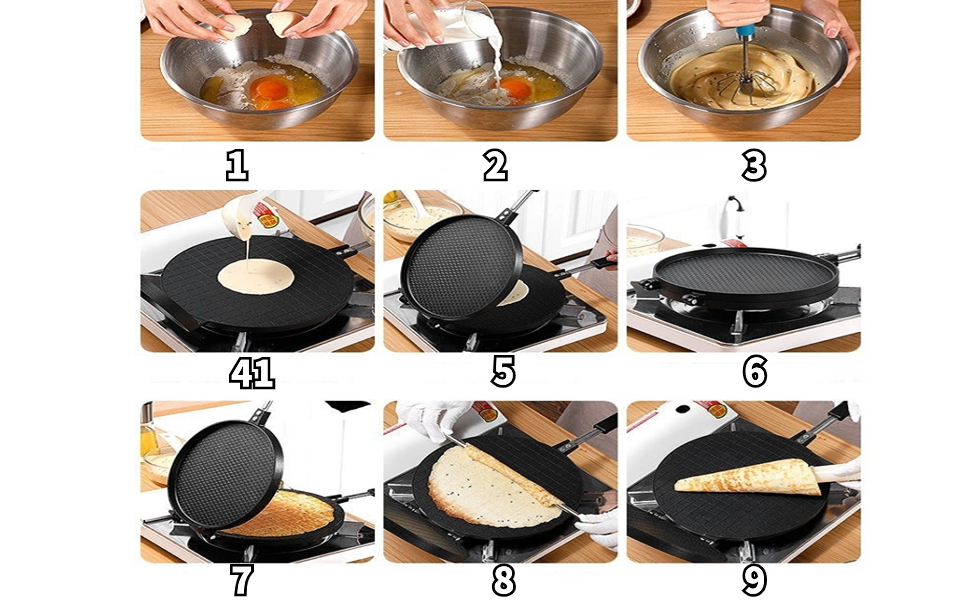 1
2
3
41
5
6
7
8
9