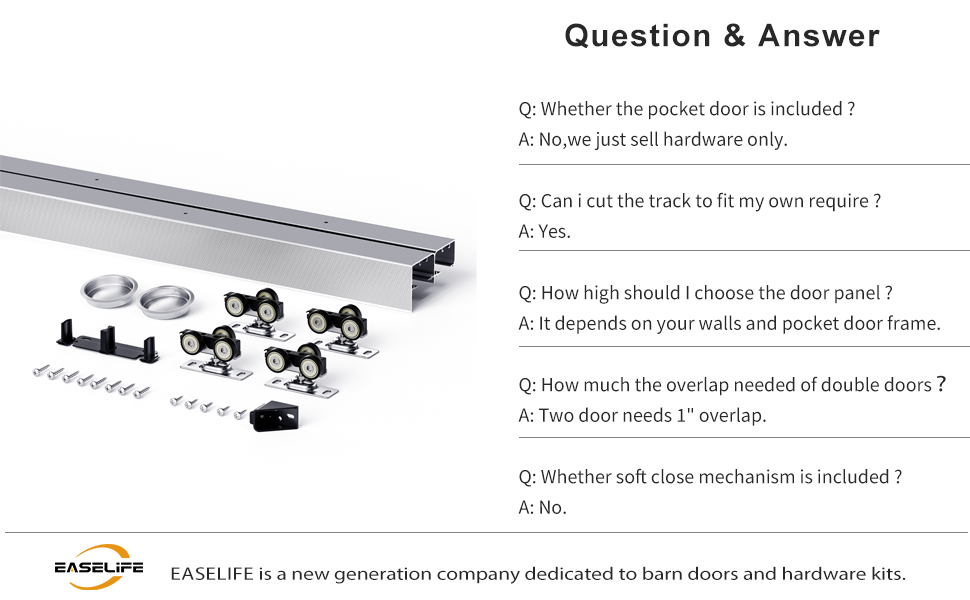 Question & Answer

Q: Whether the pocket door is included ?
A: No,we just sell hardware only.

Q: Can i cut the track to fit my own require ?
A: Yes.

Q: How high should I choose the door panel ?
A: It depends on your walls and pocket door frame.

Q: How much the overlap needed of double doors ?
A: Two door needs 1" overlap.

Q: Whether soft close mechanism is included ?
A: No.

EASELIFE

EASELIFE is a new generation company dedicated to barn doors and hardware kits.