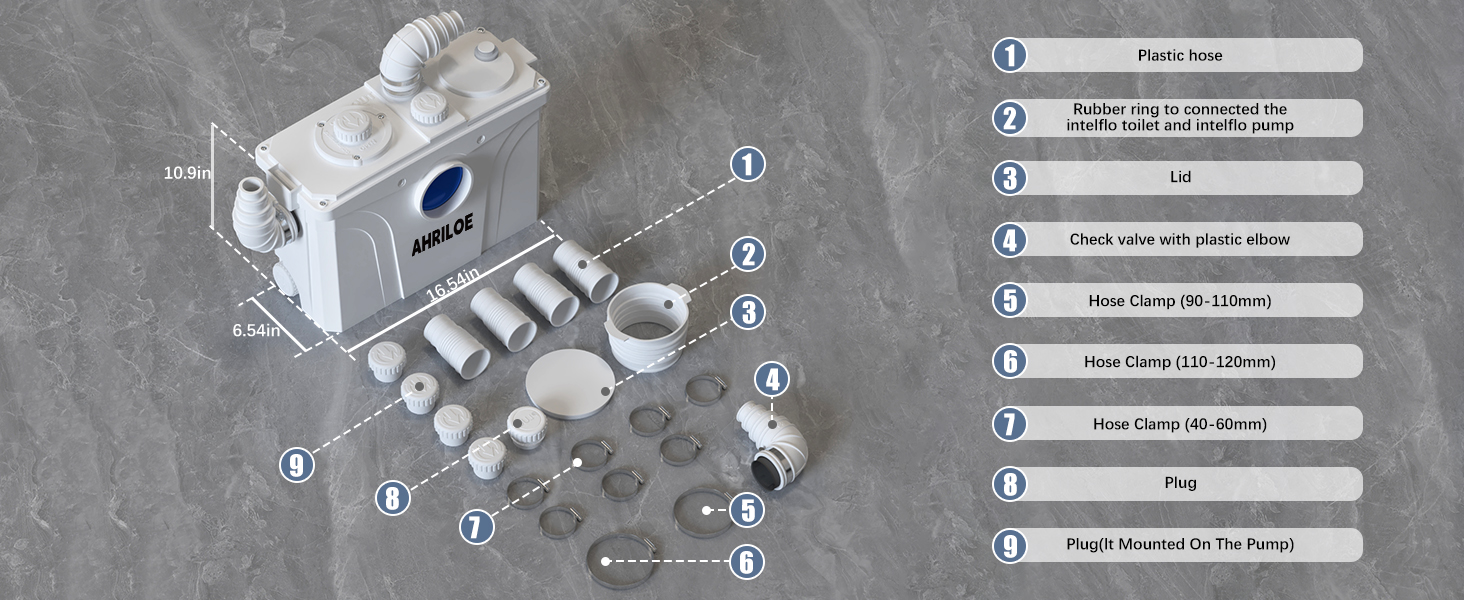 10.9in

AHRILOE

16.54in

6.54in

1
2
3
4
5
6
7
8
9

1 Plastic hose

2 Rubber ring to connected the intelflo toilet and intelflo pump

3 Lid

4 Check valve with plastic elbow

5 Hose Clamp (90-110mm)

6 Hose Clamp (110-120mm)

7 Hose Clamp (40-60mm)

8 Plug

9 Plug(It Mounted On The Pump)