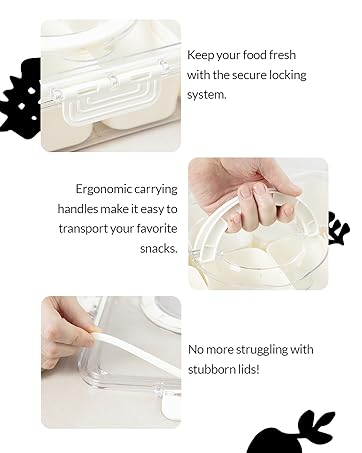 Keep your food fresh with the secure locking system.

Ergonomic carrying handles make it easy to transport your favorite snacks.

No more struggling with stubborn lids!