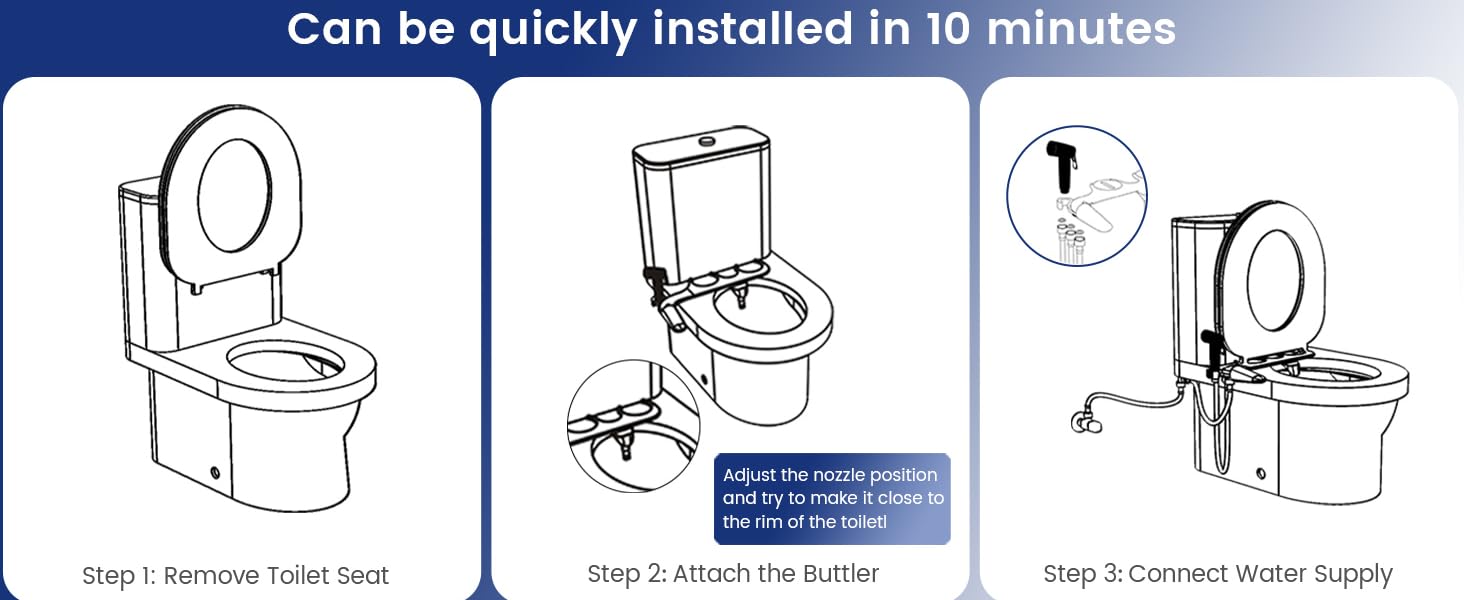 Can be quickly installed in 10 minutes

Step 1: Remove Toilet Seat

Adjust the nozzle position and try to make it close to the rim of the toilet!

Step 2: Attach the Buttler

Step 3: Connect Water Supply