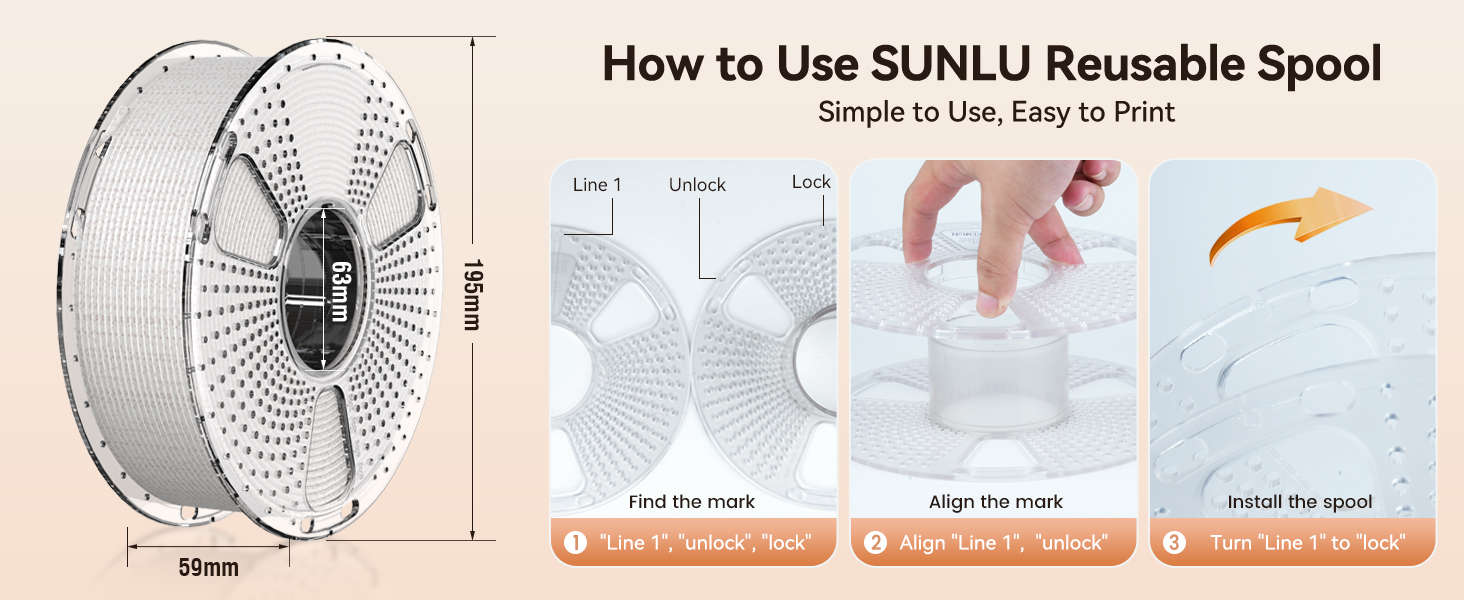 63mm

195mm

59mm

How to Use SUNLU Reusable Spool

Simple to Use, Easy to Print

Line 1
Unlock
Lock

Find the mark

1 "Line 1", "unlock", "lock"

Align the mark

2 Align "Line 1", "unlock"

Install the spool

3 Turn "Line 1" to "lock"