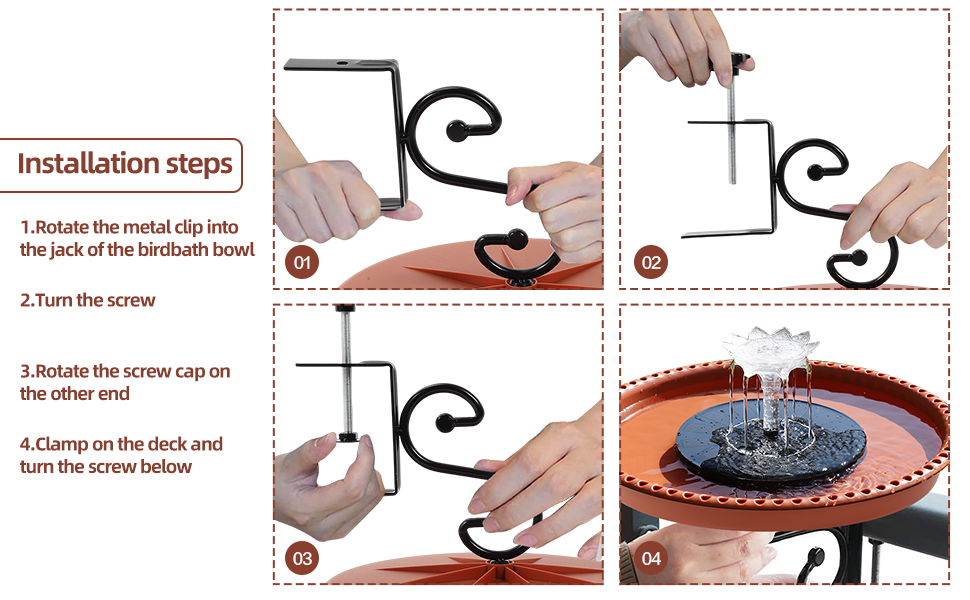 Installation steps

1.Rotate the metal clip into the jack of the birdbath bowl

2.Turn the screw

3.Rotate the screw cap on the other end

4.Clamp on the deck and turn the screw below

01

02

03

04