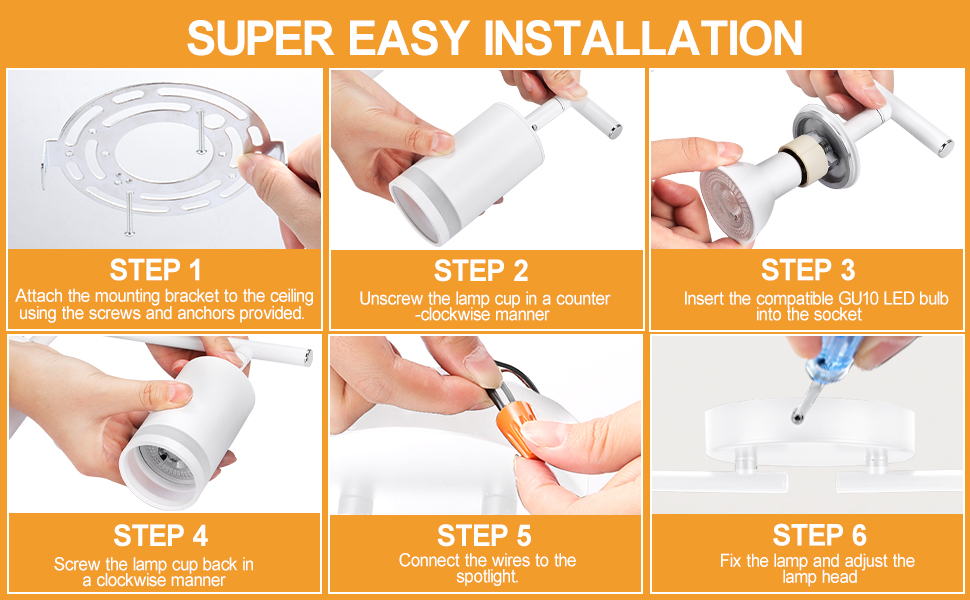 SUPER EASY INSTALLATION

STEP 1
Attach the mounting bracket to the ceiling using the screws and anchors provided.

STEP 2
Unscrew the lamp cup in a counter -clockwise manner

STEP 3
Insert the compatible GU10 LED bulb into the socket

STEP 4
Screw the lamp cup back in a clockwise manner

STEP 5
Connect the wires to the spotlight.

STEP 6
Fix the lamp and adjust the lamp head