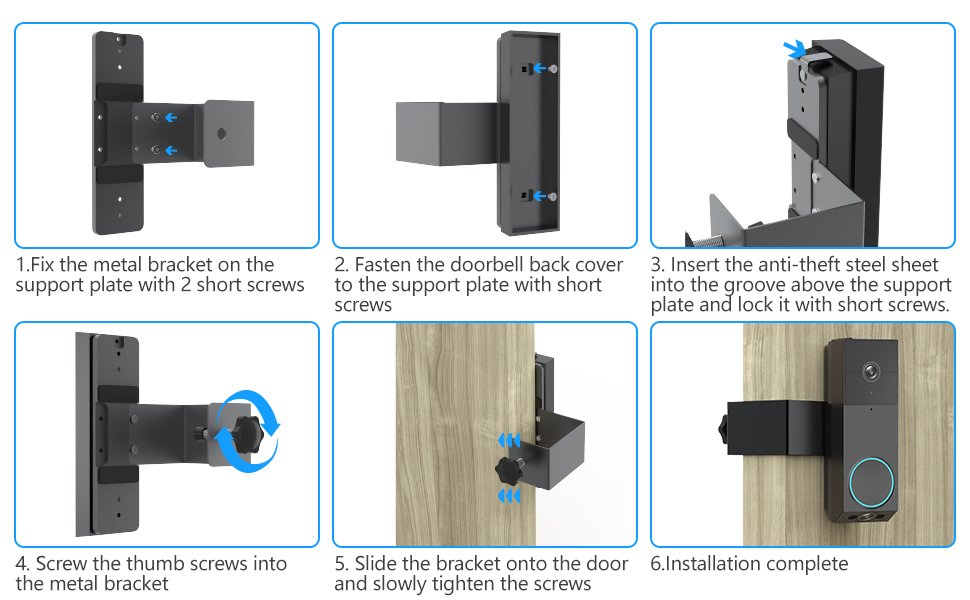 1.Fix the metal bracket on the support plate with 2 short screws

2. Fasten the doorbell back cover to the support plate with short screws

3. Insert the anti-theft steel sheet into the groove above the support plate and lock it with short screws.

4. Screw the thumb screws into the metal bracket

5. Slide the bracket onto the door and slowly tighten the screws

6.Installation complete