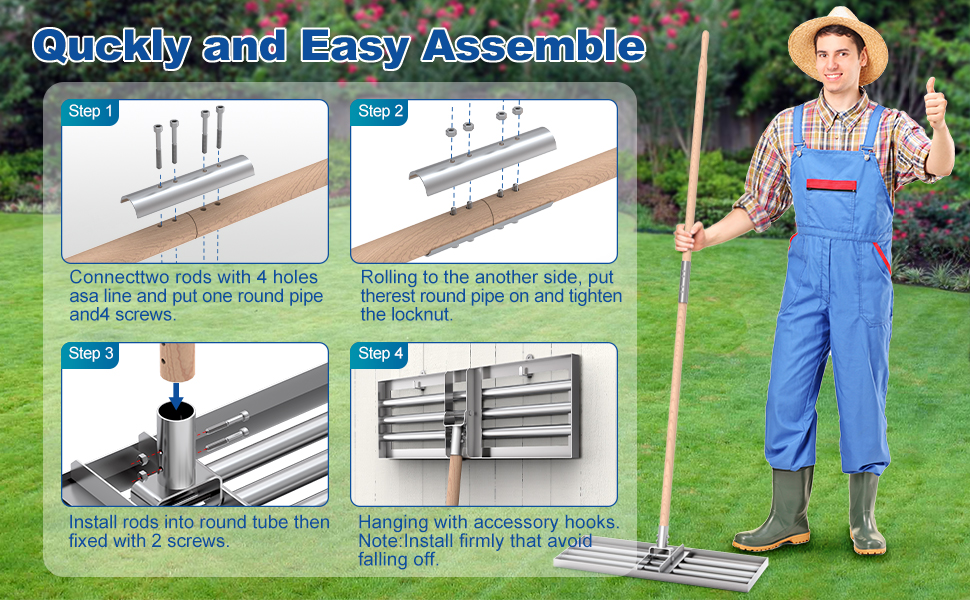 Quckly and Easy Assemble

Step 1

Connecttwo rods with 4 holes asa line and put one round pipe and4 screws.

Step 2

Rolling to the another side, put therest round pipe on and tighten the locknut.

Step 3

Install rods into round tube then fixed with 2 screws.

Step 4

Hanging with accessory hooks. Note:Install firmly that avoid falling off.