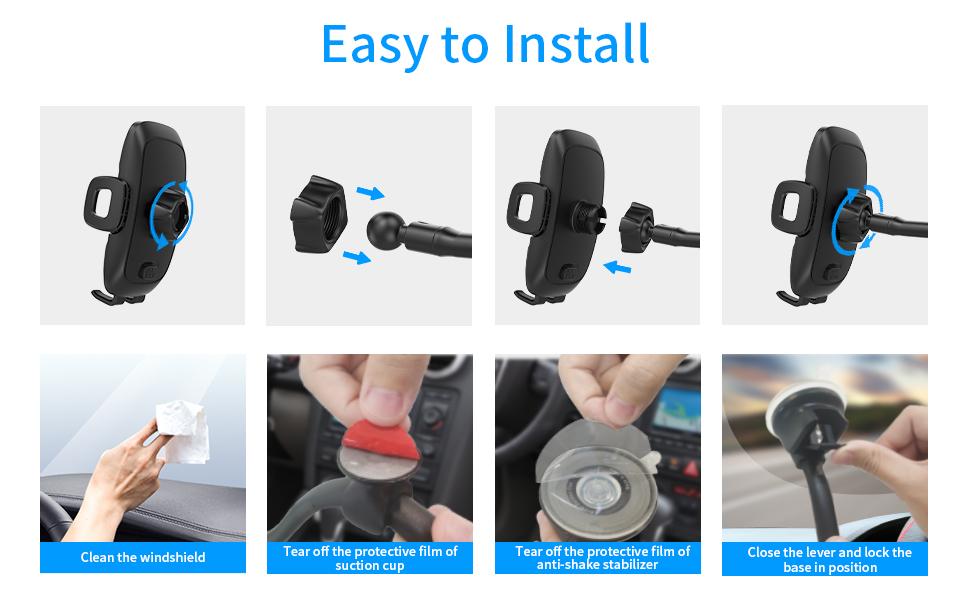 Easy to Install

Clean the windshield

Tear off the protective film of suction cup

Tear off the protective film of anti-shake stabilizer

Close the lever and lock the base in position