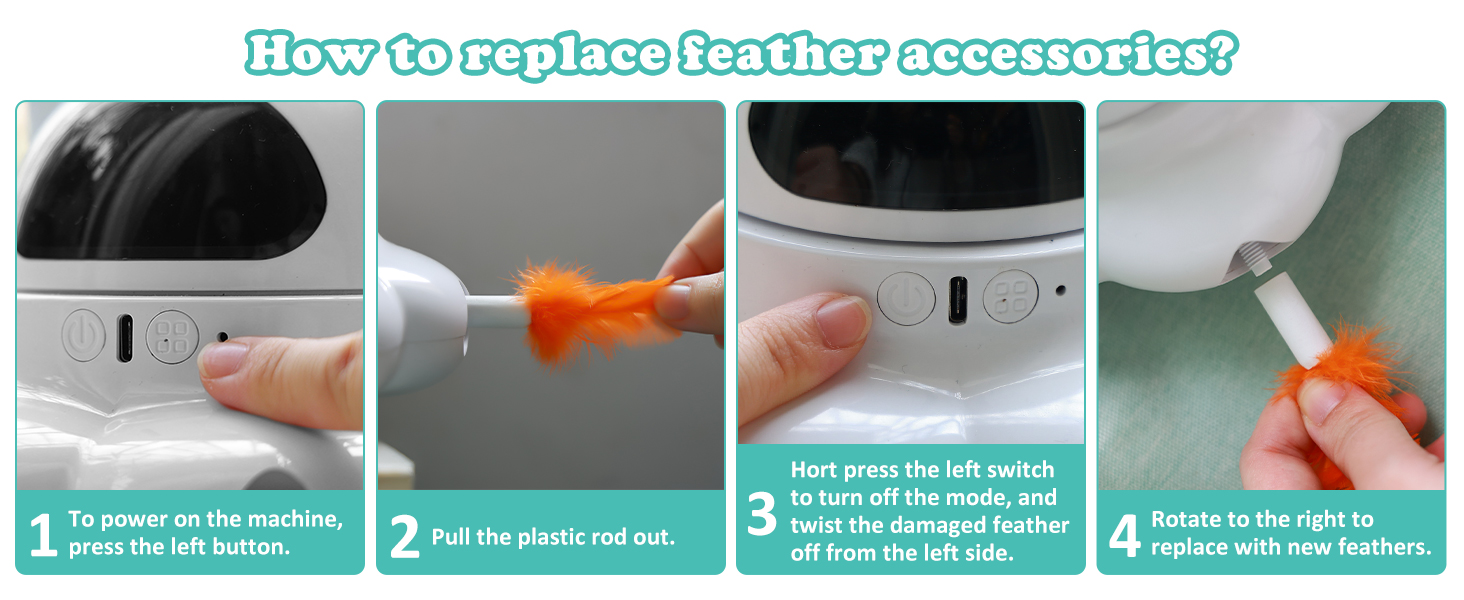 How to replace feather accessories?

1 To power on the machine, press the left button.

2 Pull the plastic rod out.

3 Hort press the left switch to turn off the mode, and twist the damaged feather off from the left side.

4 Rotate to the right to replace with new feathers.