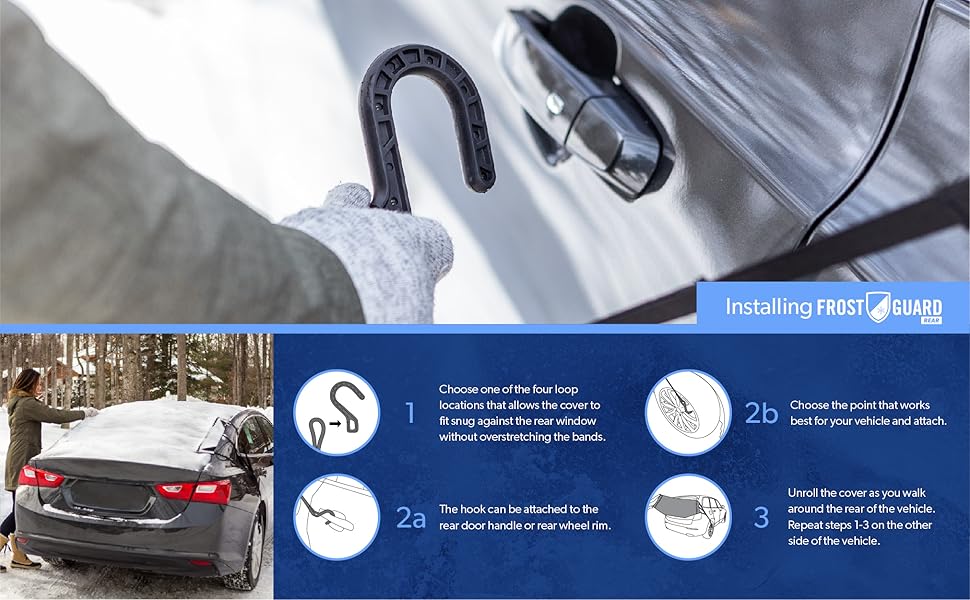 Installing FROST GUARD REAR

1 Choose one of the four loop locations that allows the cover to fit snug against the rear window without overstretching the bands.

2a The hook can be attached to the rear door handle or rear wheel rim.

2b Choose the point that works best for your vehicle and attach.

3 Unroll the cover as you walk around the rear of the vehicle. Repeat steps 1-3 on the other side of the vehicle.