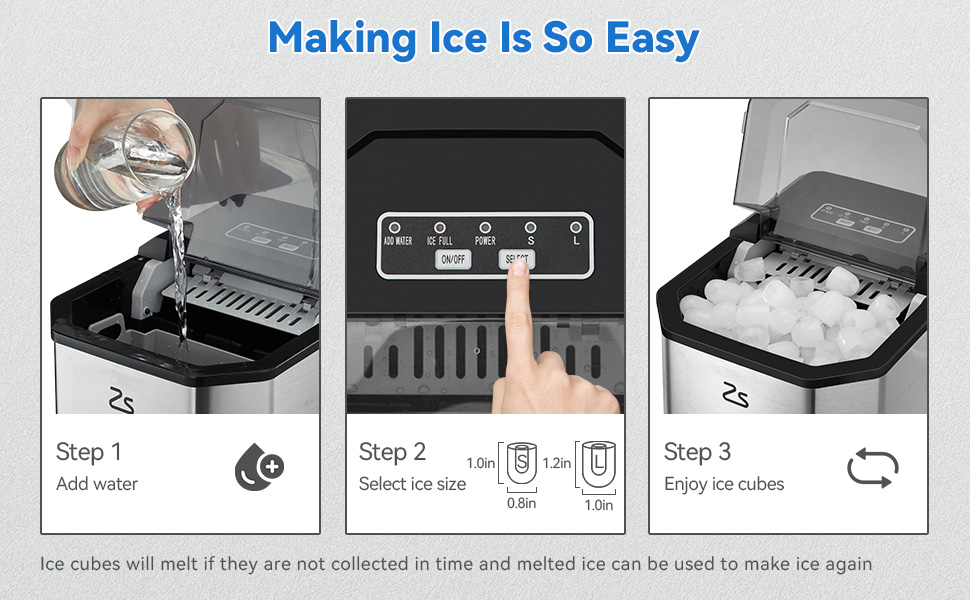 Making Ice Is So Easy

ZS

Step 1
Add water

ADD WATER ICE FULL POWER S L
ON/OFF SELECT

Step 2
Select ice size

1.0in S 0.8in
1.2in L 1.0in

ZS

Step 3
Enjoy ice cubes

Ice cubes will melt if they are not collected in time and melted ice can be used to make ice again