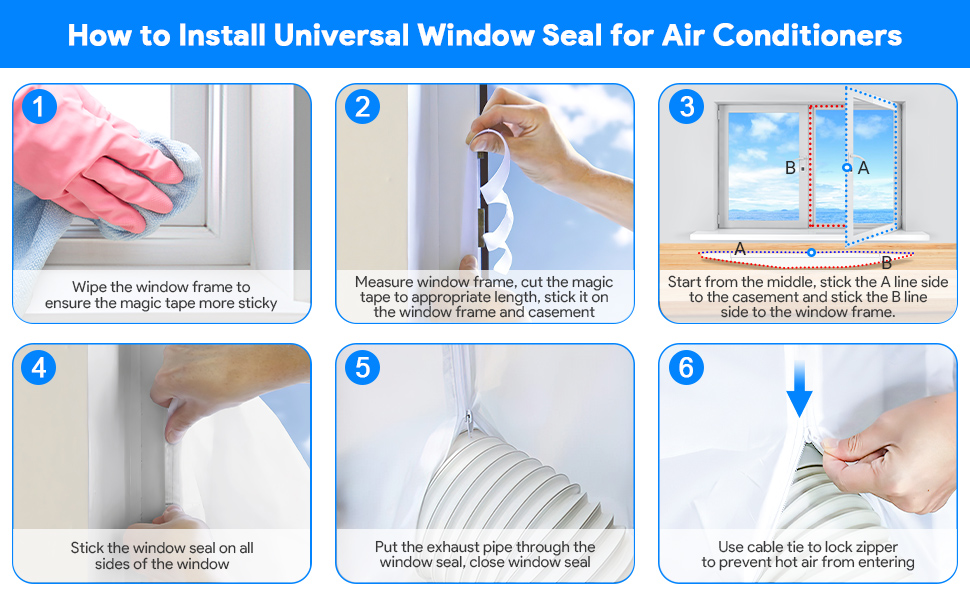 How to Install Universal Window Seal for Air Conditioners

1

Wipe the window frame to ensure the magic tape more sticky

2

Measure window frame, cut the magic tape to appropriate length, stick it on the window frame and casement

3

B A

A B

Start from the middle, stick the A line side to the casement and stick the B line side to the window frame.

4

Stick the window seal on all sides of the window

5

Put the exhaust pipe through the window seal, close window seal

6

Use cable tie to lock zipper to prevent hot air from entering