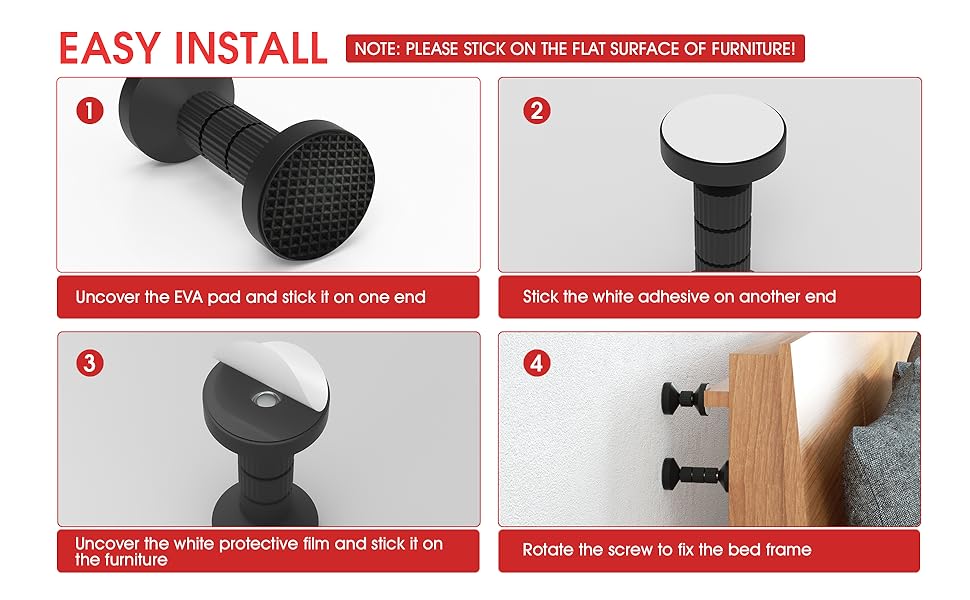 EASY INSTALL NOTE: PLEASE STICK ON THE FLAT SURFACE OF FURNITURE!

1
Uncover the EVA pad and stick it on one end

2
Stick the white adhesive on another end

3
Uncover the white protective film and stick it on the furniture

4
Rotate the screw to fix the bed frame