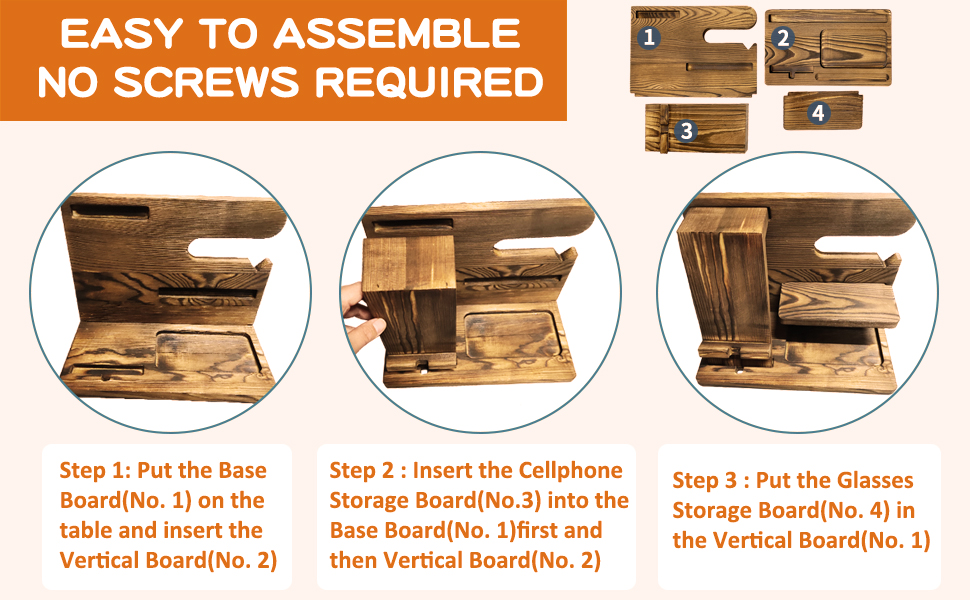 EASY TO ASSEMBLE
NO SCREWS REQUIRED

1
2
3
4

Step 1: Put the Base Board(No. 1) on the table and insert the Vertical Board(No. 2)

Step 2 : Insert the Cellphone Storage Board(No.3) into the Base Board(No. 1)first and then Vertical Board(No. 2)

Step 3 : Put the Glasses Storage Board(No. 4) in the Vertical Board(No. 1)