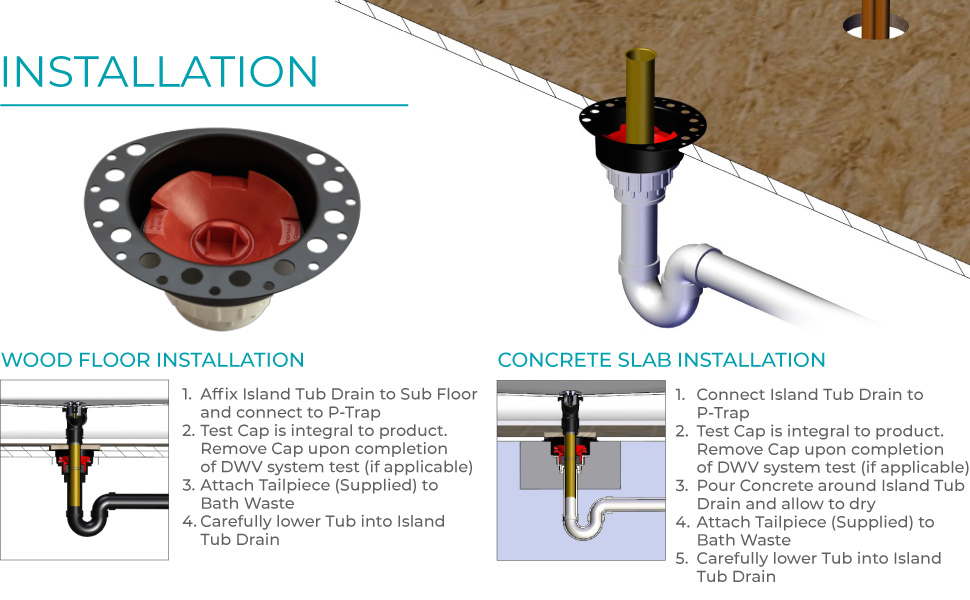 INSTALLATION

WOOD FLOOR INSTALLATION

1. Affix Island Tub Drain to Sub Floor and connect to P-Trap
2. Test Cap is integral to product. Remove Cap upon completion of DWV system test (if applicable)
3. Attach Tailpiece (Supplied) to Bath Waste
4. Carefully lower Tub into Island Tub Drain

CONCRETE SLAB INSTALLATION

1. Connect Island Tub Drain to P-Trap
2. Test Cap is integral to product. Remove Cap upon completion of DWV system test (if applicable)
3. Pour Concrete around Island Tub Drain and allow to dry
4. Attach Tailpiece (Supplied) to Bath Waste
5. Carefully lower Tub into Island Tub Drain