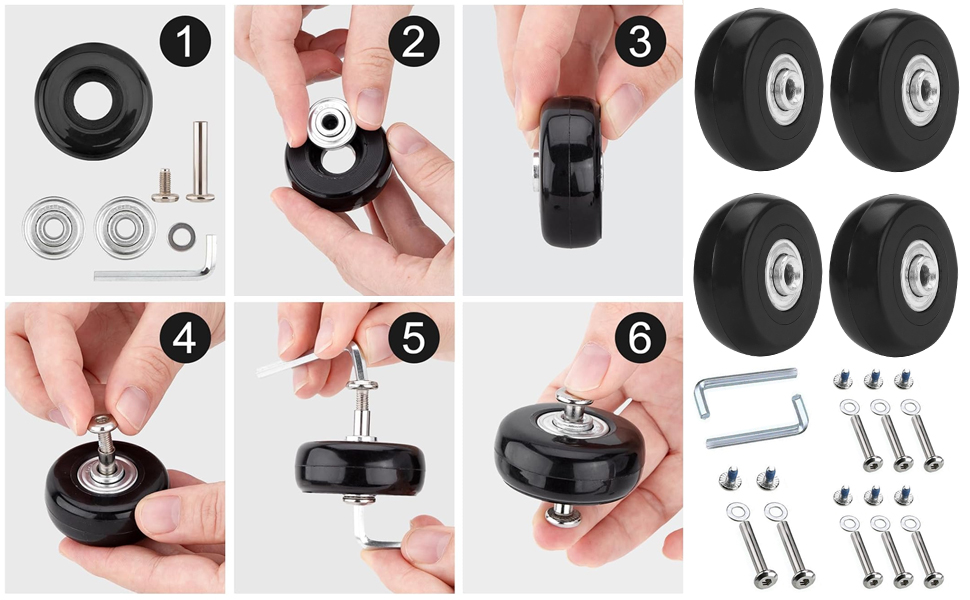 1
2
3
4
5
6