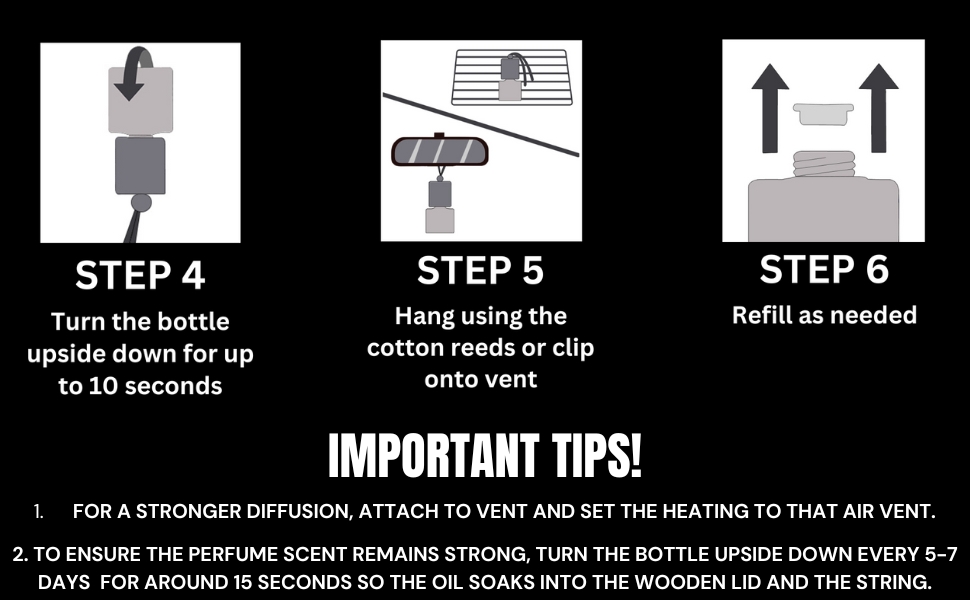 STEP 4
Turn the bottle upside down for up to 10 seconds

STEP 5
Hang using the cotton reeds or clip onto vent

STEP 6
Refill as needed

IMPORTANT TIPS!

1. FOR A STRONGER DIFFUSION, ATTACH TO VENT AND SET THE HEATING TO THAT AIR VENT.

2. TO ENSURE THE PERFUME SCENT REMAINS STRONG, TURN THE BOTTLE UPSIDE DOWN EVERY 5-7 DAYS FOR AROUND 15 SECONDS SO THE OIL SOAKS INTO THE WOODEN LID AND THE STRING.