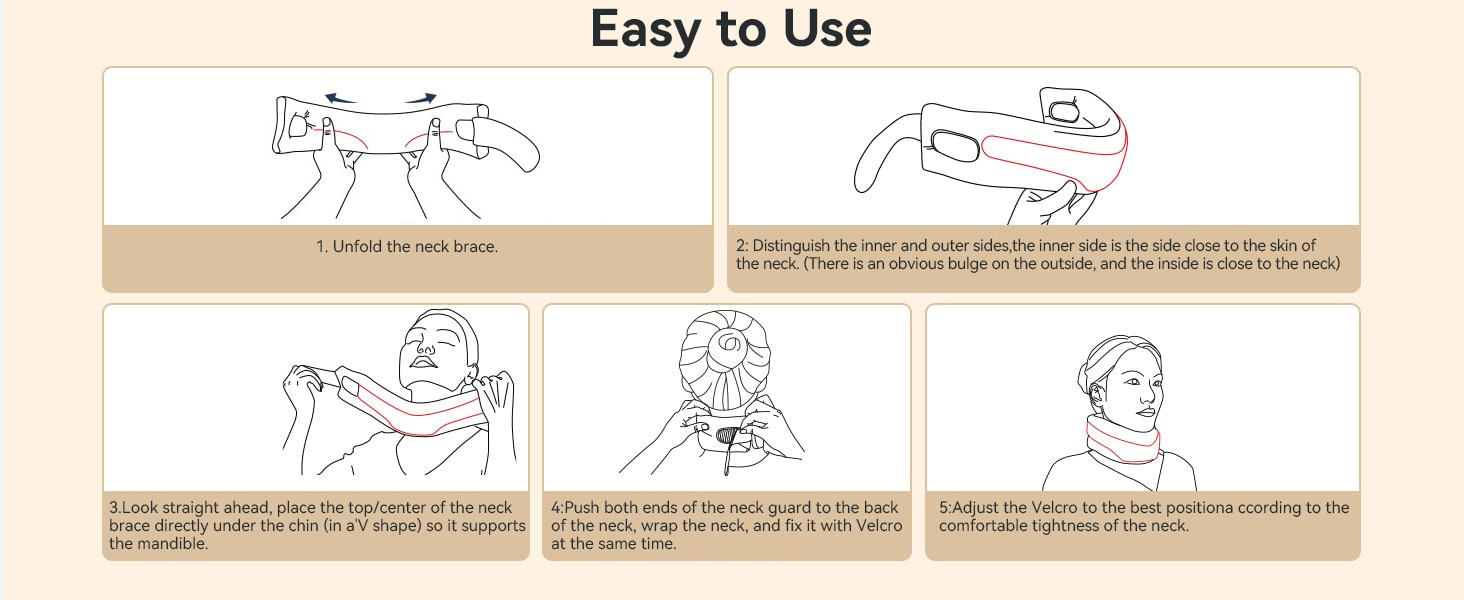 Easy to Use

1. Unfold the neck brace.

2: Distinguish the inner and outer sides,the inner side is the side close to the skin of the neck. (There is an obvious bulge on the outside, and the inside is close to the neck)

3.Look straight ahead, place the top/center of the neck brace directly under the chin (in a'V shape) so it supports the mandible.

4:Push both ends of the neck guard to the back of the neck, wrap the neck, and fix it with Velcro at the same time.

5:Adjust the Velcro to the best positiona ccording to the comfortable tightness of the neck.