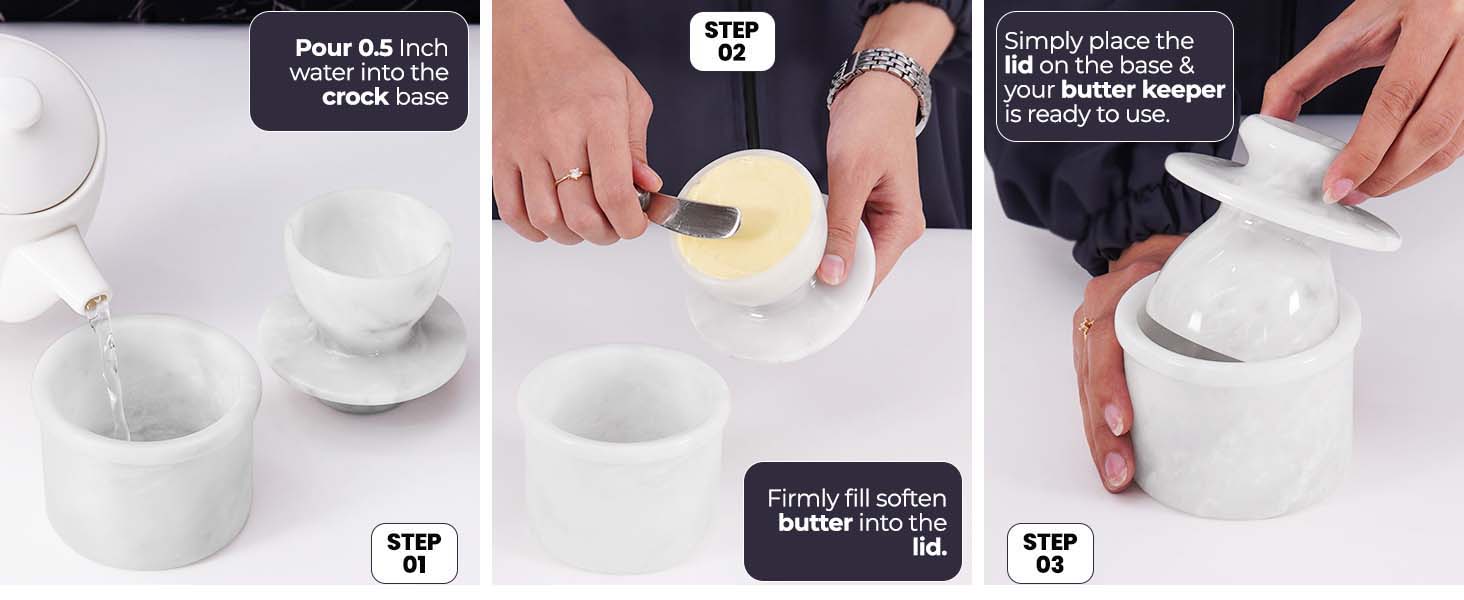 Pour 0.5 Inch water into the crock base

STEP 01

STEP 02

Firmly fill soften butter into the lid.

Simply place the lid on the base & your butter keeper is ready to use.

STEP 03