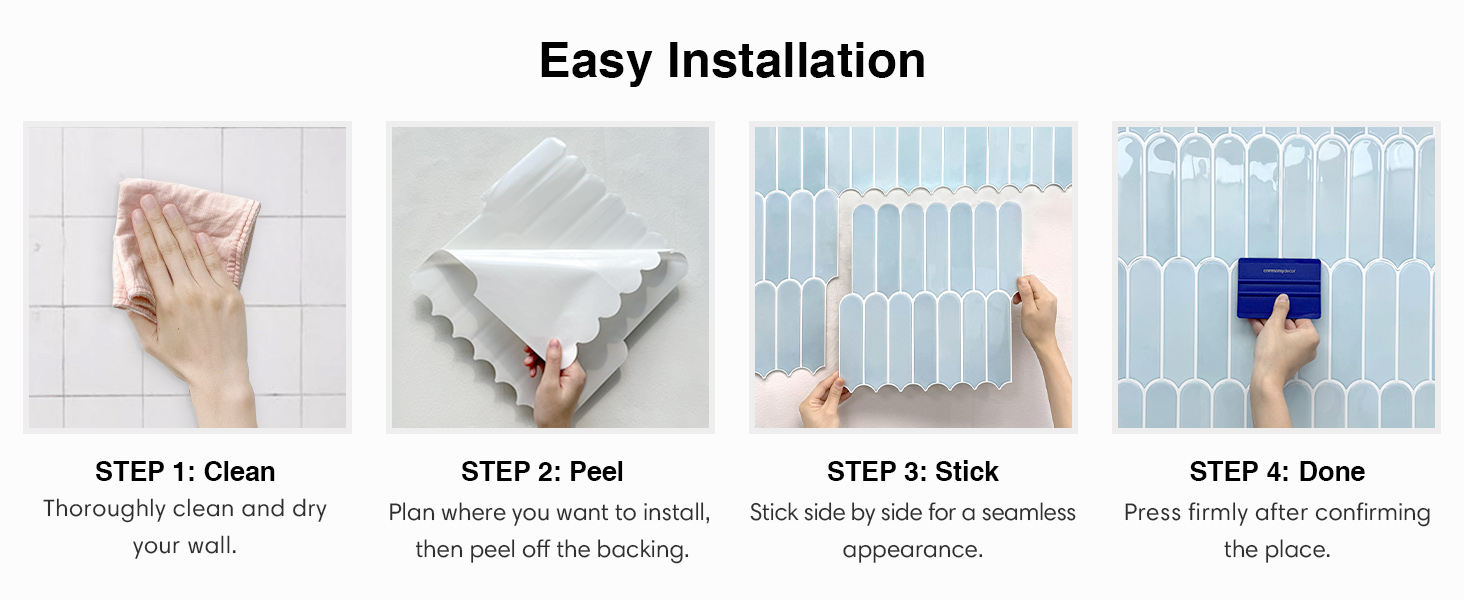 Easy Installation

STEP 1: Clean
Thoroughly clean and dry your wall.

STEP 2: Peel
Plan where you want to install, then peel off the backing.

STEP 3: Stick
Stick side by side for a seamless appearance.

commomy decor

STEP 4: Done
Press firmly after confirming the place.