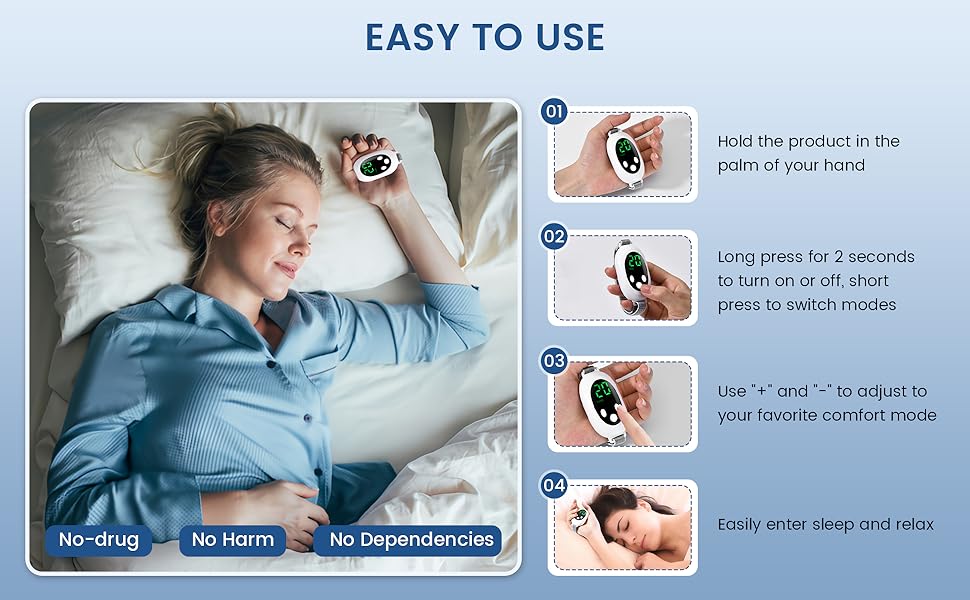 EASY TO USE

No-drug
No Harm
No Dependencies

01
Hold the product in the palm of your hand

02
Long press for 2 seconds to turn on or off, short press to switch modes

03
Use "+" and "-" to adjust to your favorite comfort mode

04
Easily enter sleep and relax