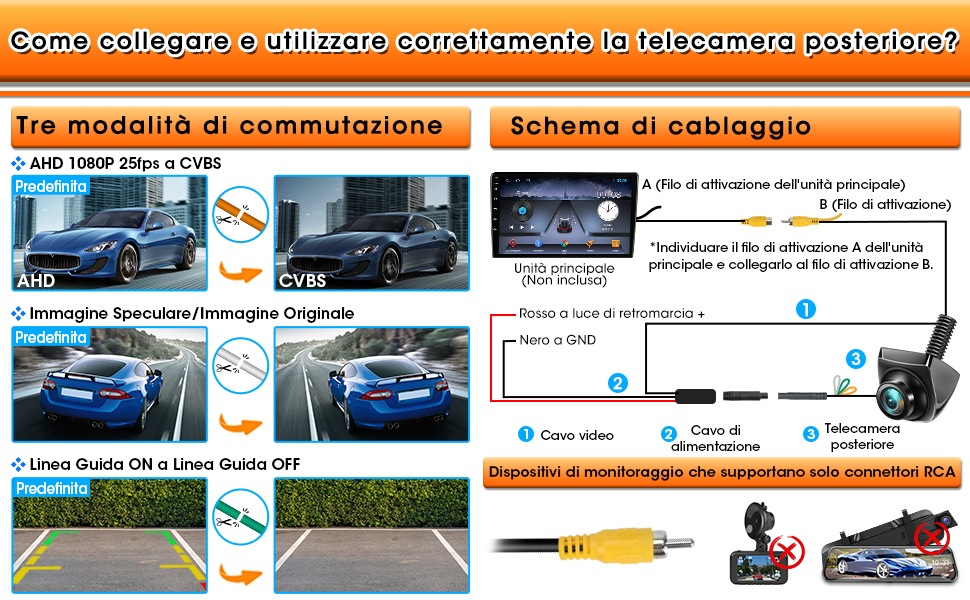 Come collegare e utilizzare correttamente la telecamera posteriore?

Tre modalità di commutazione

AHD 1080P 25fps a CVBS

Predefinita

AHD

CVBS

Immagine Speculare/Immagine Originale

Predefinita

Linea Guida ON a Linea Guida OFF

Predefinita

Schema di cablaggio

Unità principale
(Non inclusa)

A (Filo di attivazione dell'unità principale)

B (Filo di attivazione)

*Individuare il filo di attivazione A dell'unità principale e collegarlo al filo di attivazione B.

Rosso a luce di retromarcia +

Nero a GND

1

2

3

1 Cavo video

2 Cavo di alimentazione

3 Telecamera posteriore

Dispositivi di monitoraggio che supportano solo connettori RCA