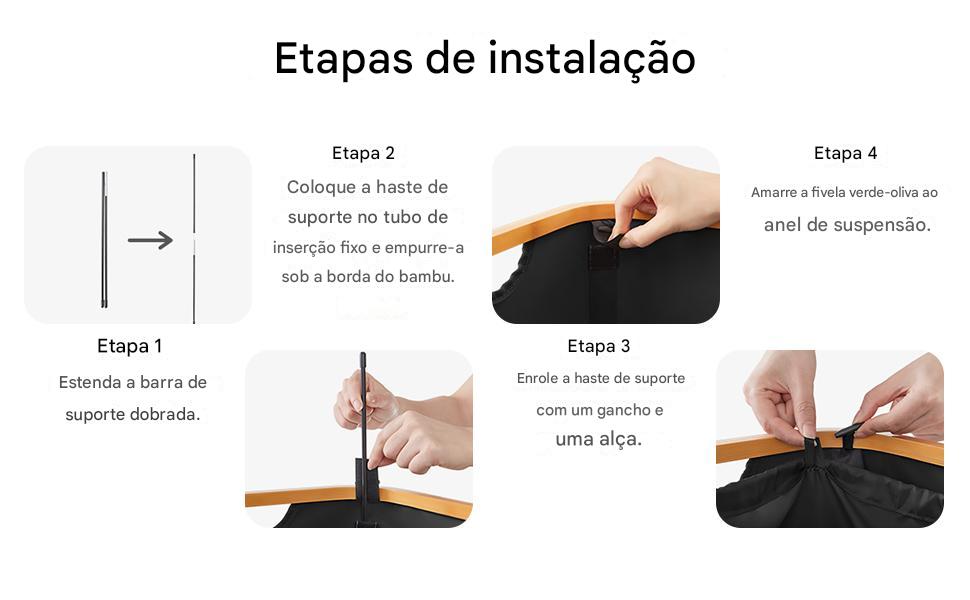 Etapas de instalação

Etapa 1

Estenda a barra de suporte dobrada.

Etapa 2

Coloque a haste de suporte no tubo de inserção fixo e empurre-a sob a borda do bambu.

Etapa 3

Enrole a haste de suporte com um gancho e uma alça.

Etapa 4

Amarre a fivela verde-oliva ao anel de suspensão.