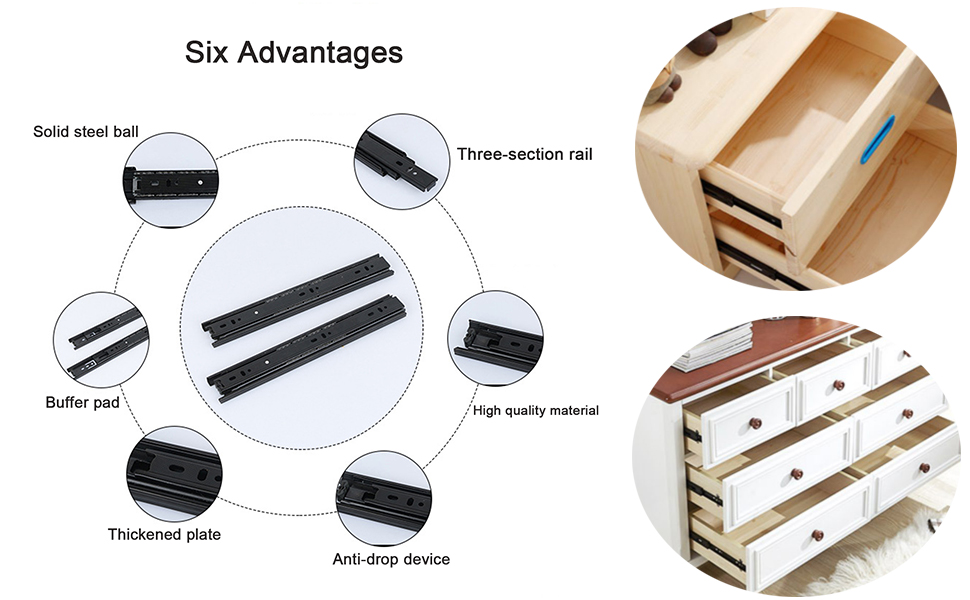 Six Advantages

Solid steel ball

Three-section rail

Buffer pad

High quality material

Thickened plate

Anti-drop device