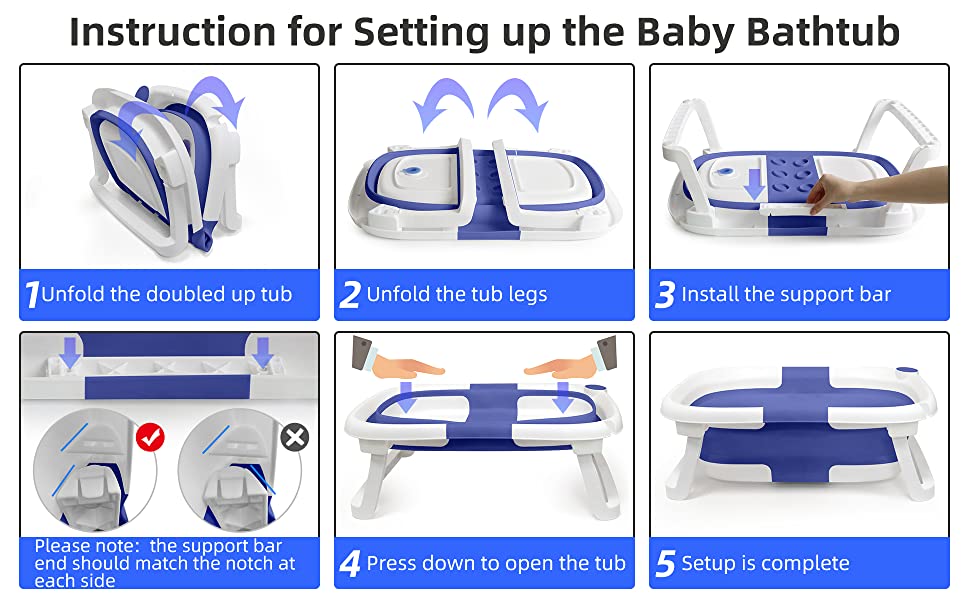 Instruction for Setting up the Baby Bathtub

1 Unfold the doubled up tub

2 Unfold the tub legs

3 Install the support bar

Please note: the support bar end should match the notch at each side

4 Press down to open the tub

5 Setup is complete