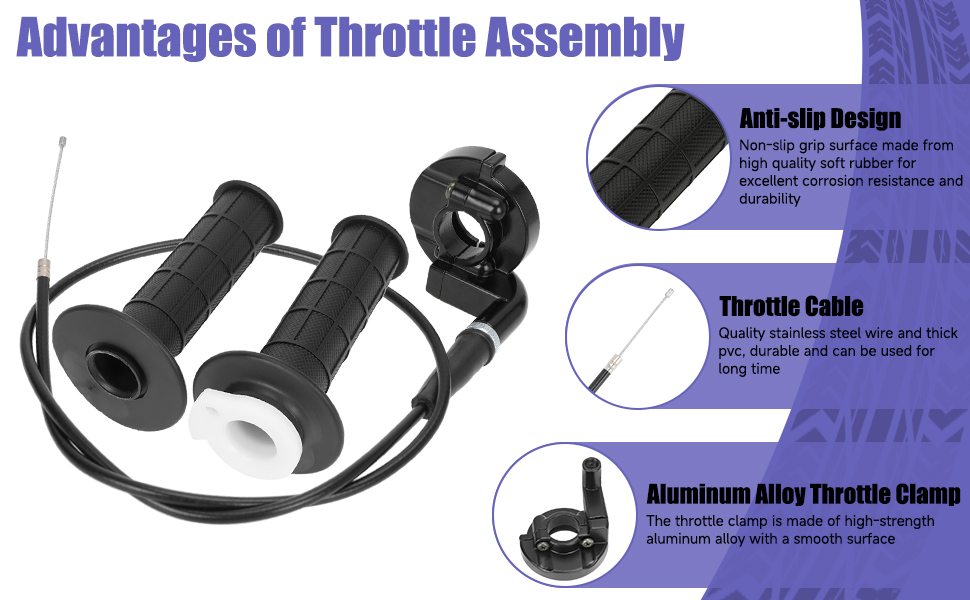 Advantages of Throttle Assembly

Anti-slip Design
Non-slip grip surface made from high quality soft rubber for excellent corrosion resistance and durability

Throttle Cable
Quality stainless steel wire and thick pvc, durable and can be used for long time

Aluminum Alloy Throttle Clamp
The throttle clamp is made of high-strength aluminum alloy with a smooth surface