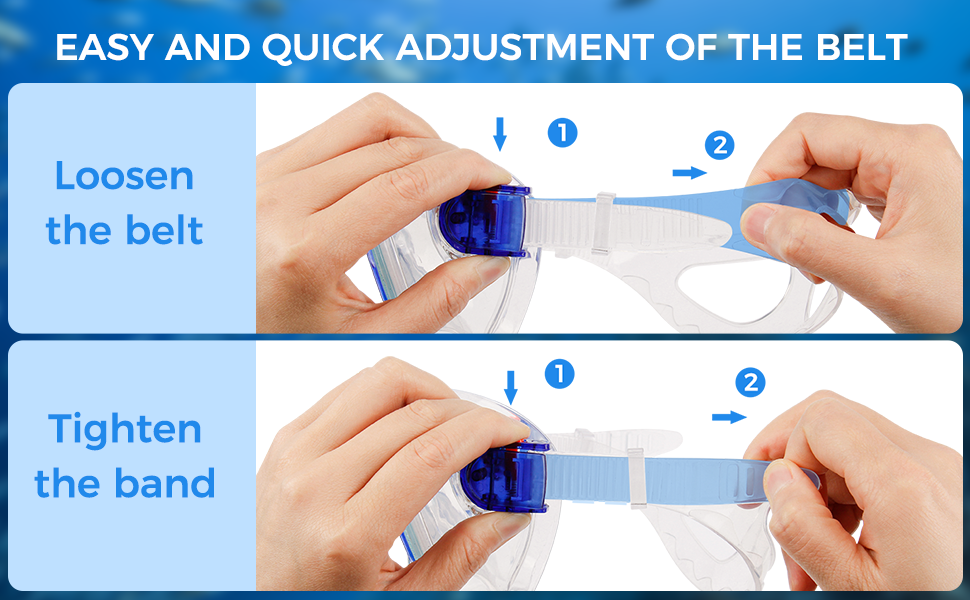 EASY AND QUICK ADJUSTMENT OF THE BELT

Loosen the belt

1

2

Tighten the band

1

2