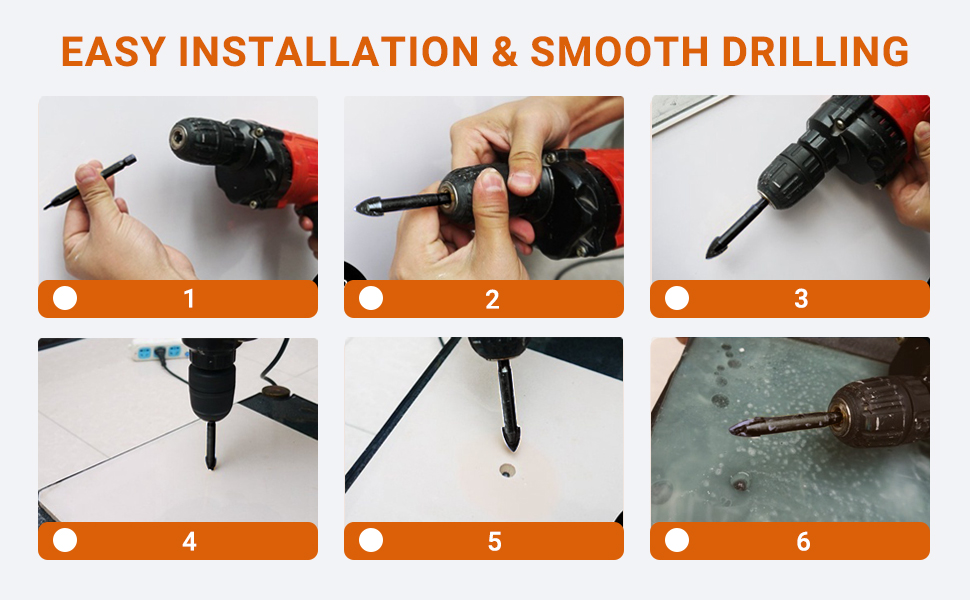 EASY INSTALLATION & SMOOTH DRILLING

1

2

3

4

5

6