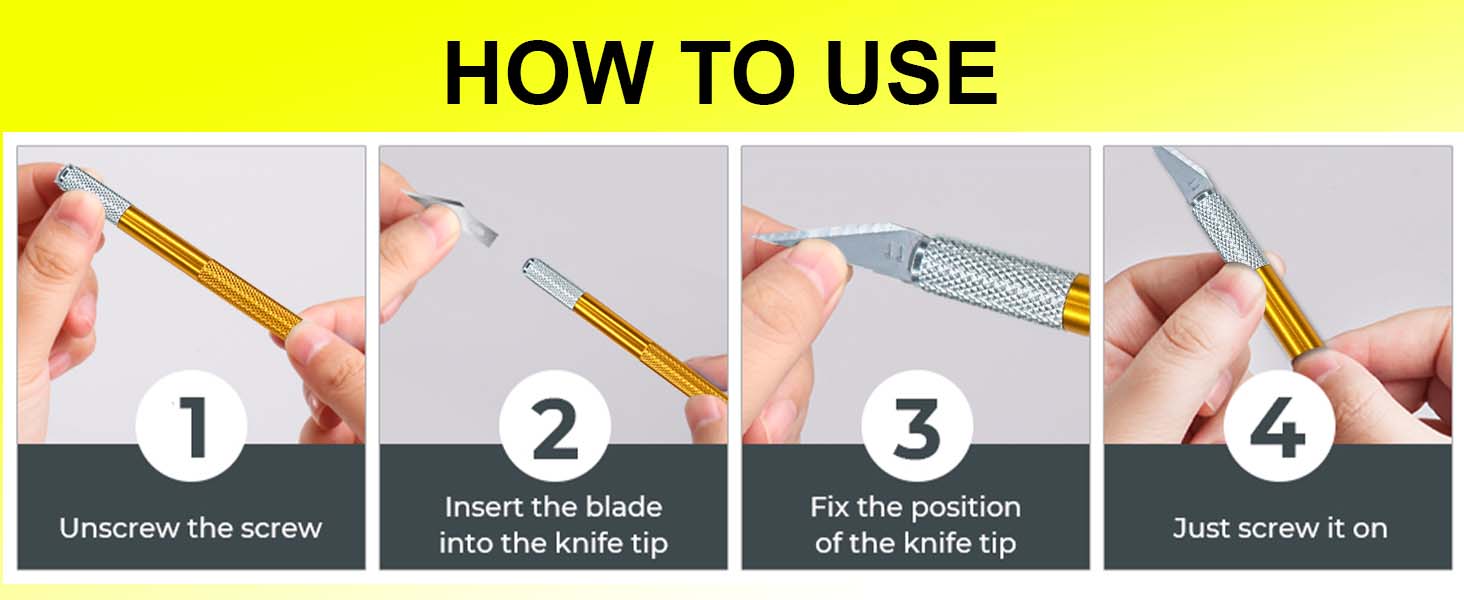 HOW TO USE

1
Unscrew the screw

2
Insert the blade into the knife tip

3
Fix the position of the knife tip

4
Just screw it on