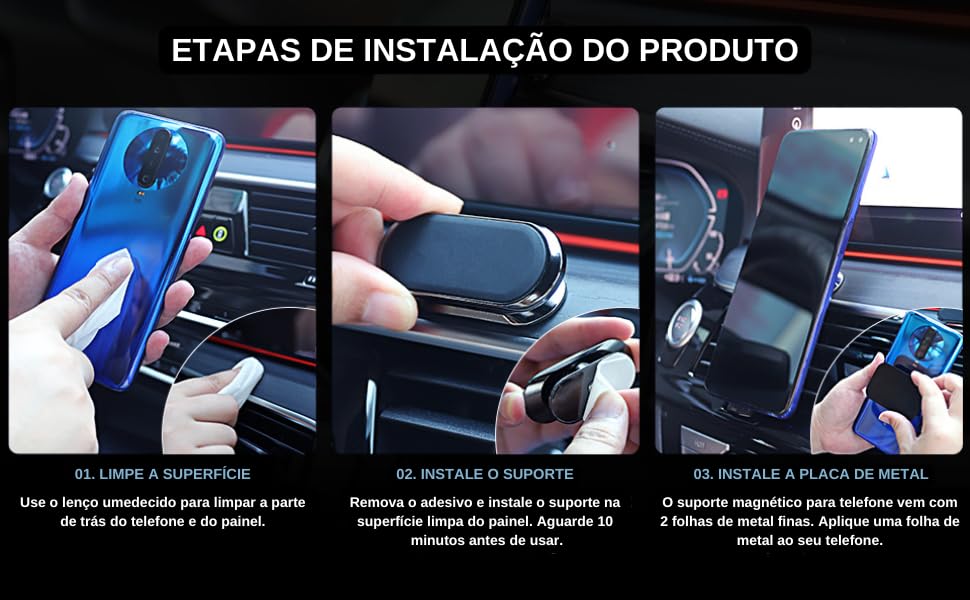 ETAPAS DE INSTALAÇÃO DO PRODUTO

01. LIMPE A SUPERFÍCIE

Use o lenço umedecido para limpar a parte de trás do telefone e do painel.

02. INSTALE O SUPORTE

Remova o adesivo e instale o suporte na superfície limpa do painel. Aguarde 10 minutos antes de usar.

03. INSTALE A PLACA DE METAL

O suporte magnético para telefone vem com 2 folhas de metal finas. Aplique uma folha de metal ao seu telefone.