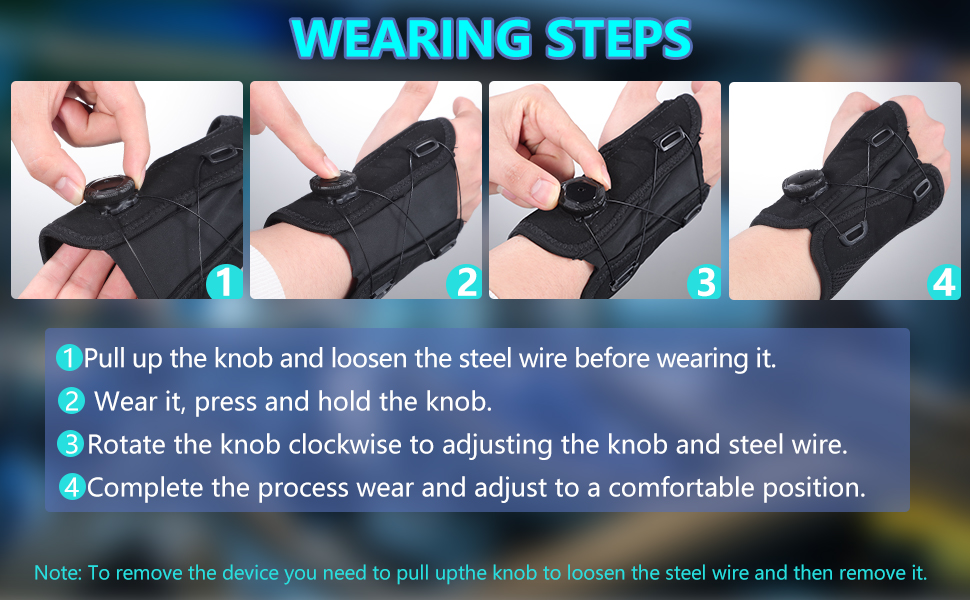 WEARING STEPS

1

2

3

4

1 Pull up the knob and loosen the steel wire before wearing it.

2 Wear it, press and hold the knob.

3 Rotate the knob clockwise to adjusting the knob and steel wire.

4 Complete the process wear and adjust to a comfortable position.

Note: To remove the device you need to pull upthe knob to loosen the steel wire and then remove it.