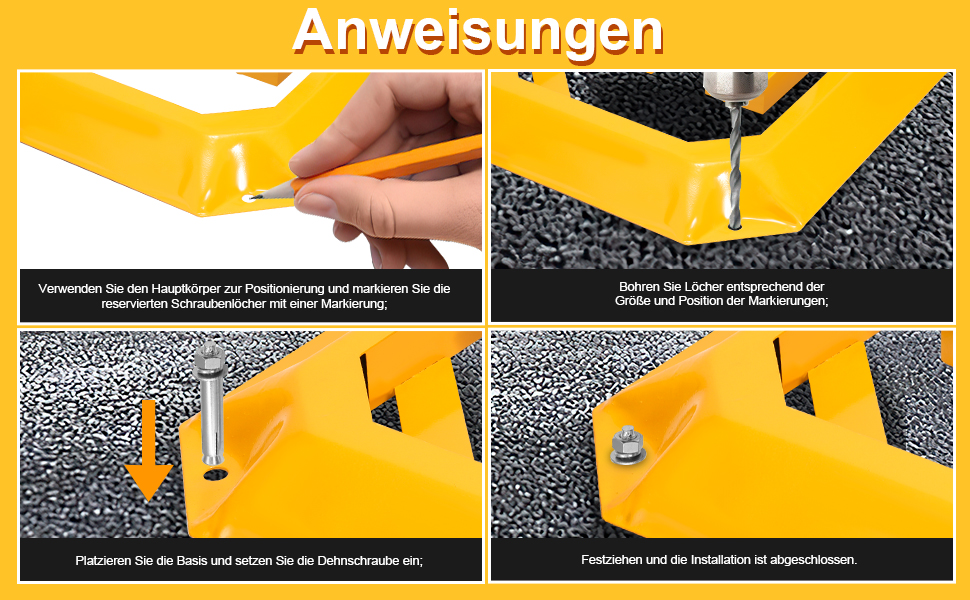 Anweisungen

Verwenden Sie den Hauptkörper zur Positionierung und markieren Sie die reservierten Schraubenlöcher mit einer Markierung;

Bohren Sie Löcher entsprechend der Größe und Position der Markierungen;

Platzieren Sie die Basis und setzen Sie die Dehnschraube ein;

Festziehen und die Installation ist abgeschlossen.